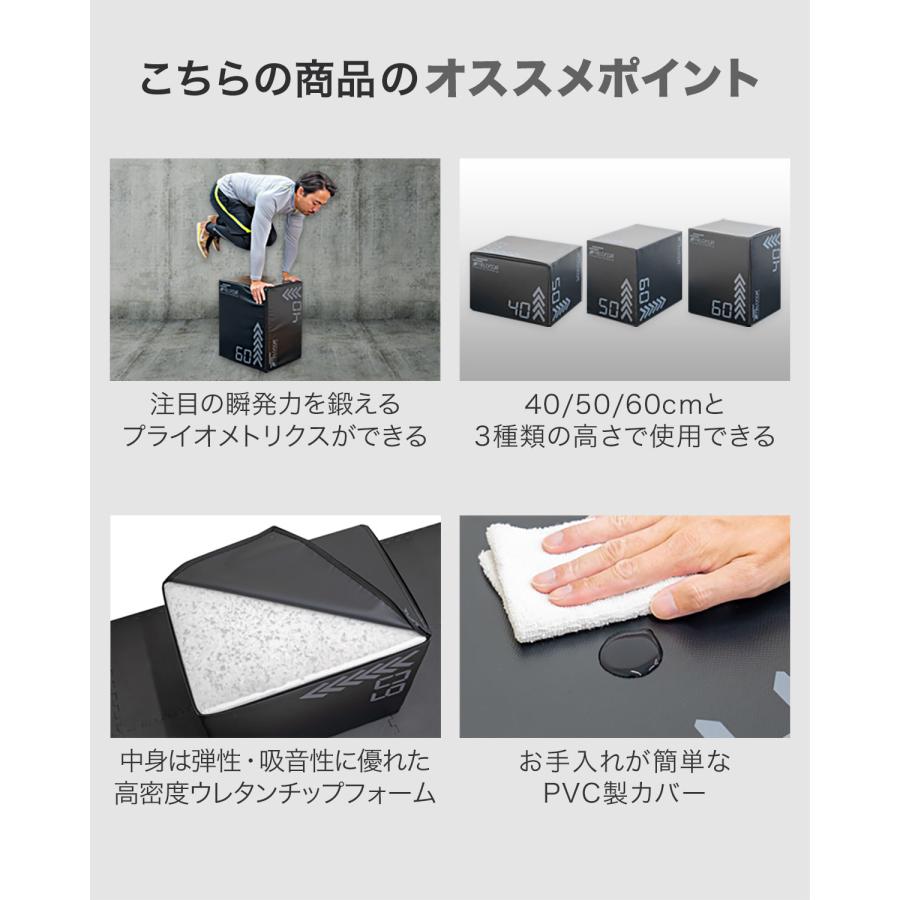 こちらの商品のオススメポイント

40
60

注目の瞬発力を鍛える
プライオメトリクスができる

40 50 50 60 60 40

40/50/60cmと
3種類の高さで使用できる

60

中身は弾性・吸音性に優れた
高密度ウレタンチップフォーム

お手入れが簡単な
PVC製カバー