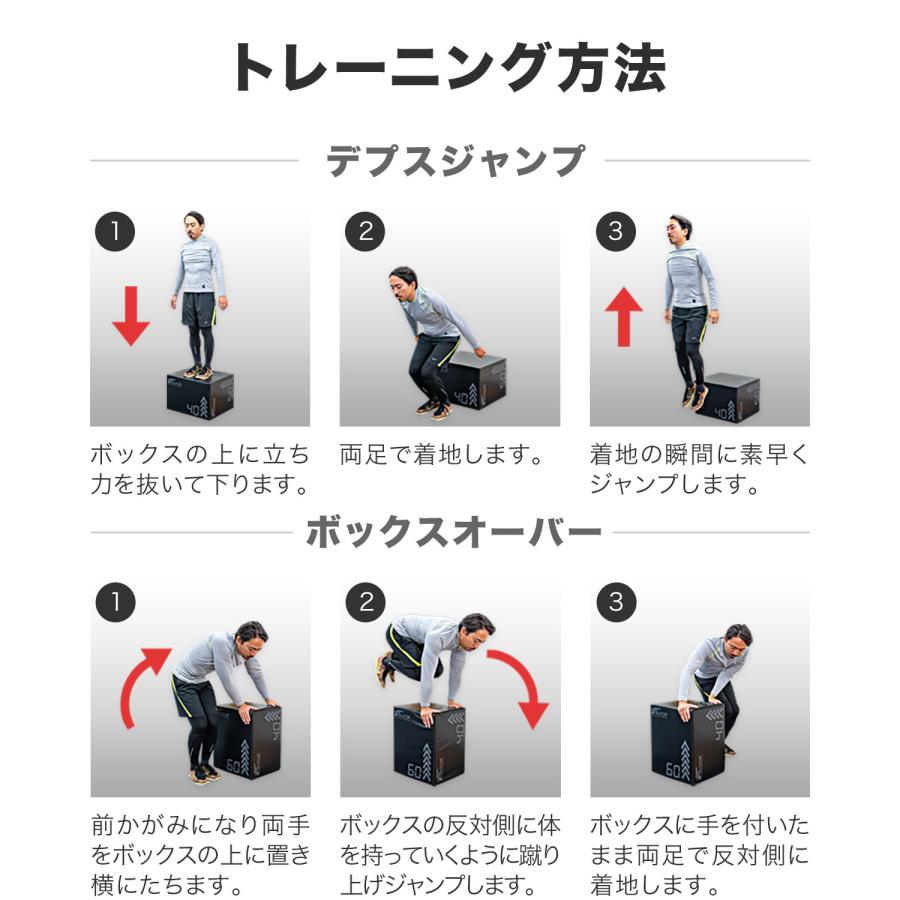 トレーニング方法

デプスジャンプ

1

40

ボックスの上に立ち力を抜いて下ります。

2

40

両足で着地します。

3

40

着地の瞬間に素早くジャンプします。

ボックスオーバー

1

60

前かがみになり両手をボックスの上に置き横にたちます。

2

60

ボックスの反対側に体を持っていくように蹴り上げジャンプします。

3

60

ボックスに手を付いたまま両足で反対側に着地します。