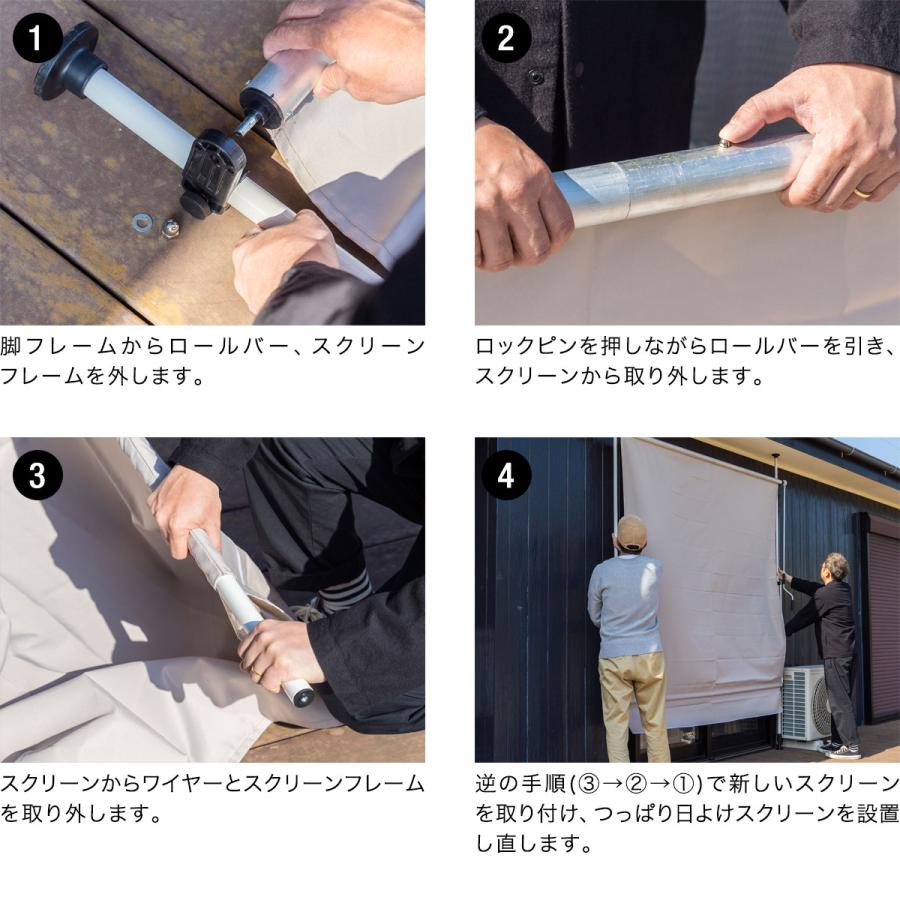 1

脚フレームからロールバー、スクリーンフレームを外します。

2

ロックピンを押しながらロールバーを引き、スクリーンから取り外します。

3

スクリーンからワイヤーとスクリーンフレームを取り外します。

4

逆の手順(③→②→①)で新しいスクリーンを取り付け、つっぱり日よけスクリーンを設置し直します。