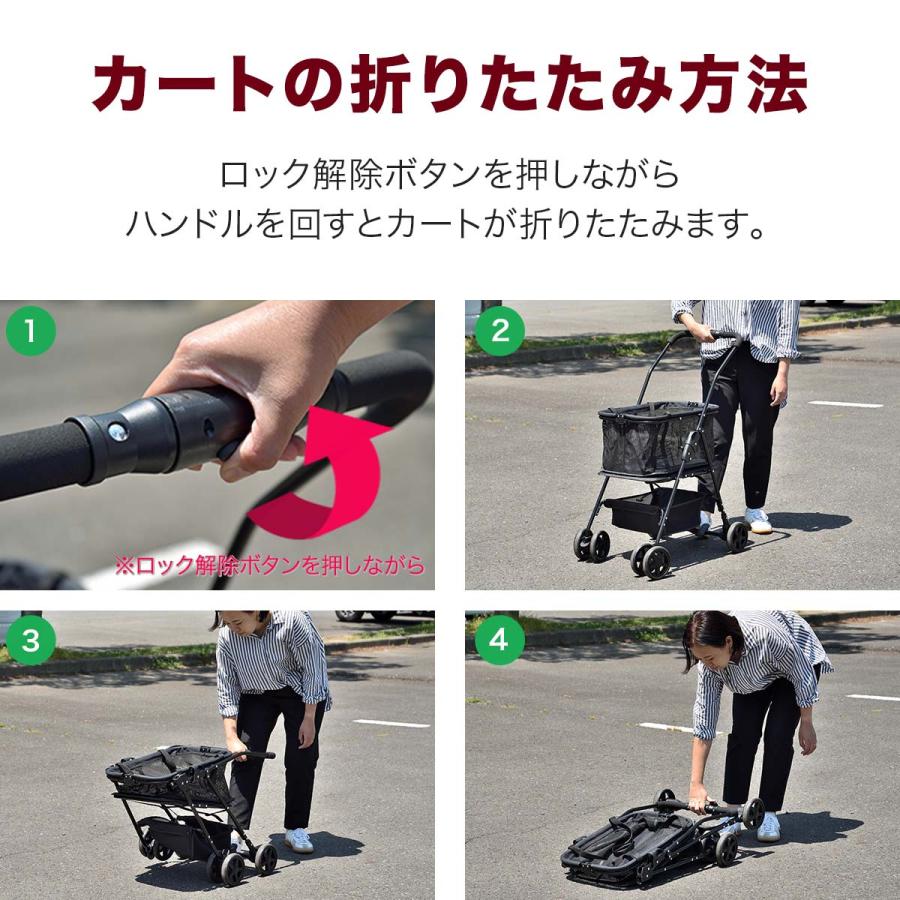 カートの折りたたみ方法

ロック解除ボタンを押しながら
ハンドルを回すとカートが折りたたみます。

1

※ロック解除ボタンを押しながら

2

3

4