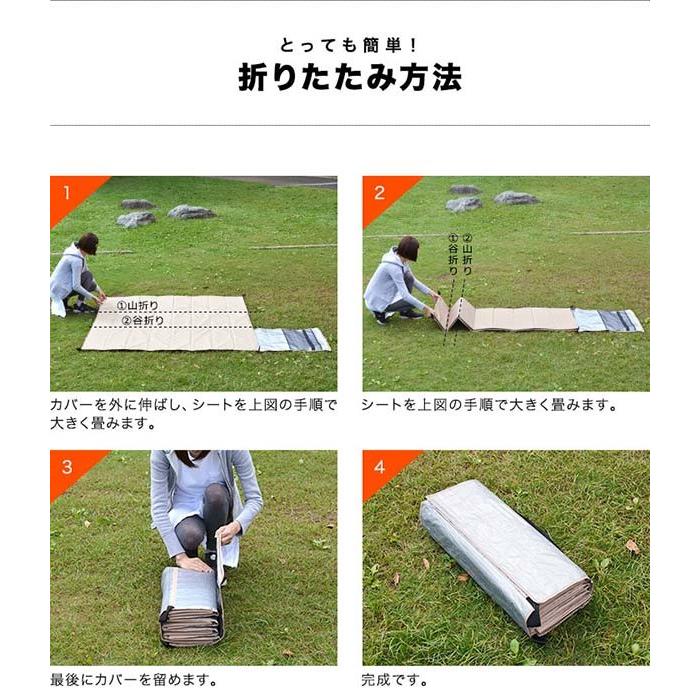 とっても簡単！
折りたたみ方法

1

①山折り
②谷折り

カバーを外に伸ばし、シートを上図の手順で大きく畳みます。

2

①谷折り
②山折り

シートを上図の手順で大きく畳みます。

3

最後にカバーを留めます。

4

完成です。