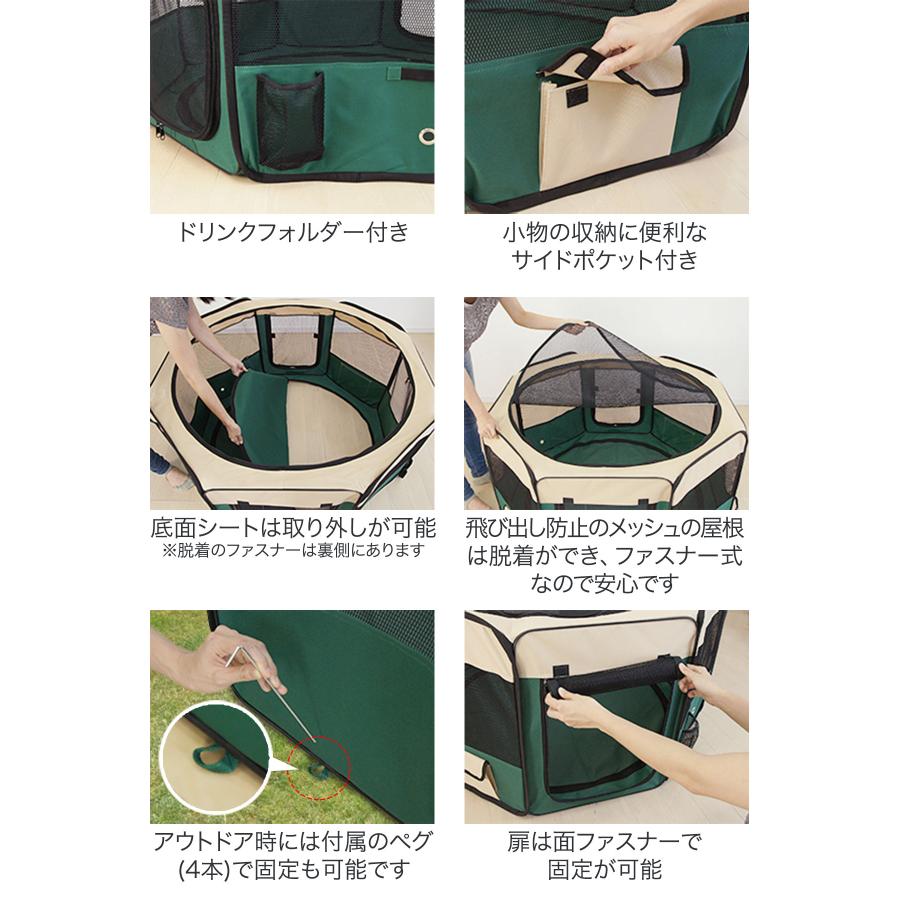 ドリンクフォルダー付き

小物の収納に便利なサイドポケット付き

底面シートは取り外しが可能
※脱着のファスナーは裏側にあります

飛び出し防止のメッシュの屋根は脱着ができ、ファスナー式なので安心です

アウトドア時には付属のペグ(4本)で固定も可能です

扉は面ファスナーで固定が可能