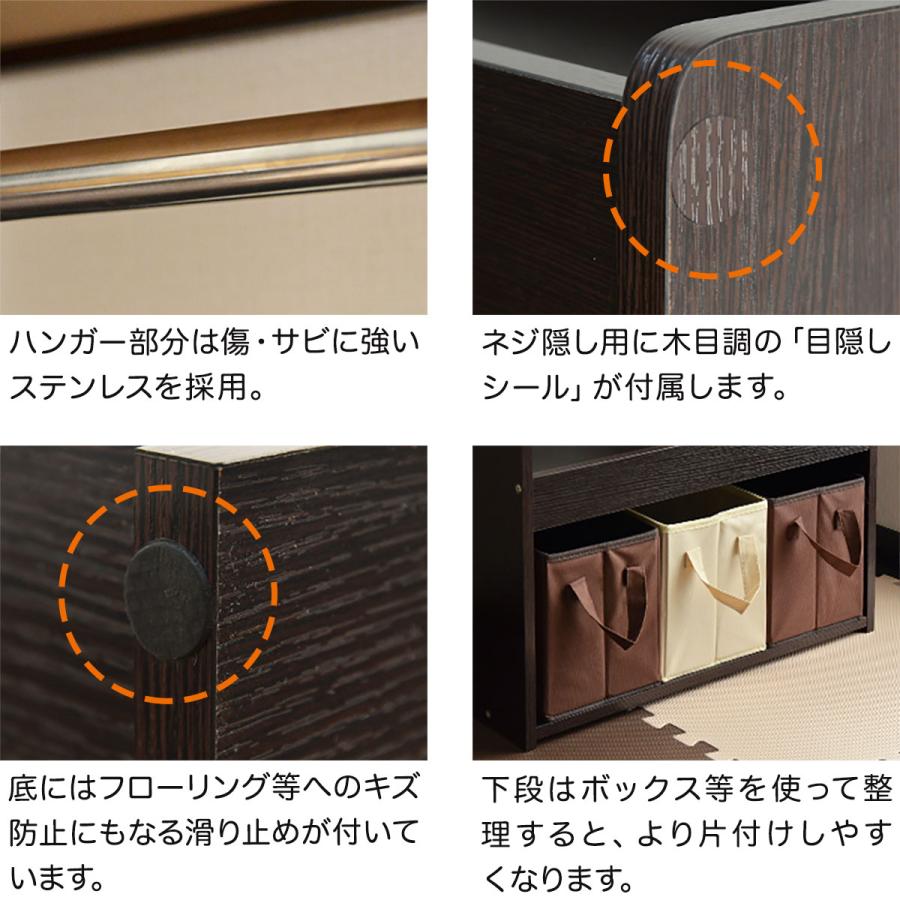 ハンガー部分は傷・サビに強いステンレスを採用。

ネジ隠し用に木目調の「目隠しシール」が付属します。

底にはフローリング等へのキズ防止にもなる滑り止めが付いています。

下段はボックス等を使って整理すると、より片付けしやすくなります。