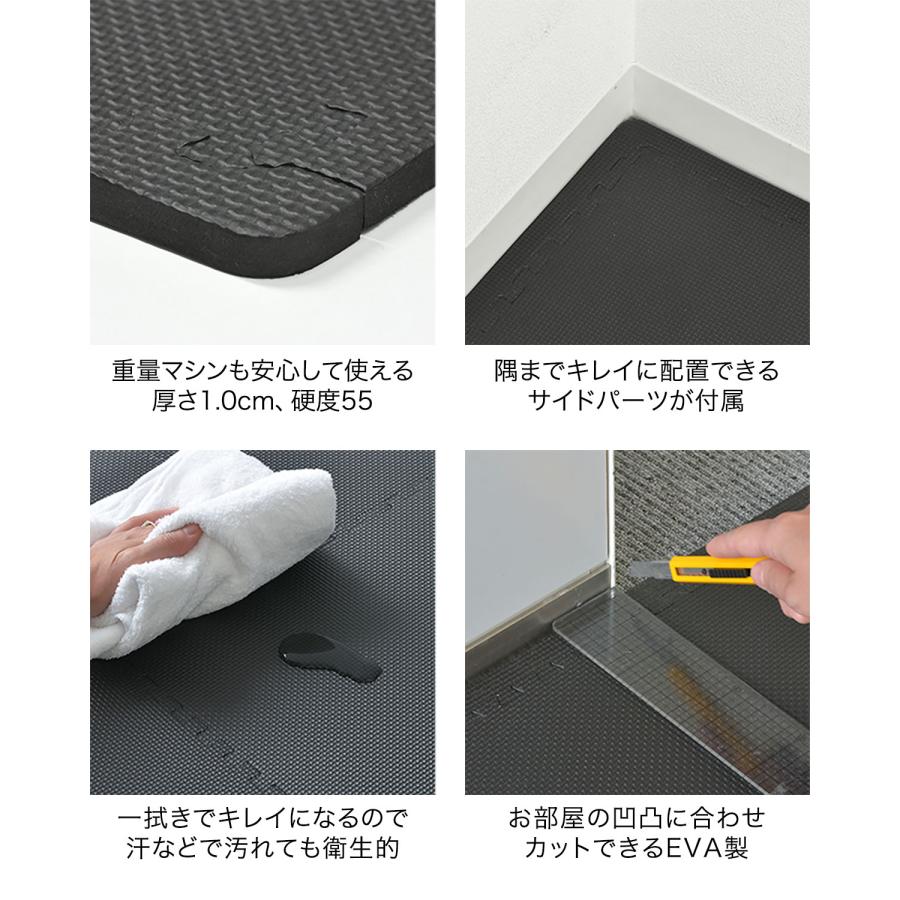 重量マシンも安心して使える
厚さ1.0cm、硬度55

隅までキレイに配置できる
サイドパーツが付属

一拭きでキレイになるので
汗などで汚れても衛生的

お部屋の凹凸に合わせ
カットできるEVA製