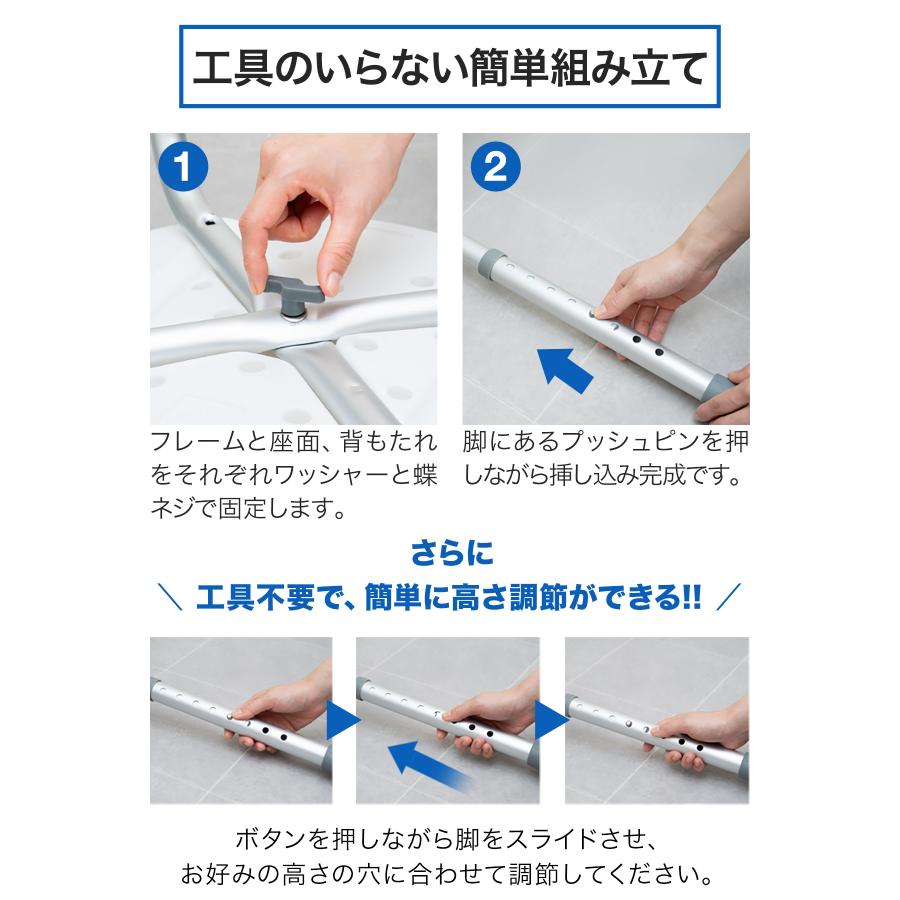 工具のいらない簡単組み立て

1

フレームと座面、背もたれをそれぞれワッシャーと蝶ネジで固定します。

2

脚にあるプッシュピンを押しながら挿し込み完成です。

さらに
＼ 工具不要で、簡単に高さ調節ができる!! ／

ボタンを押しながら脚をスライドさせ、
お好みの高さの穴に合わせて調節してください。