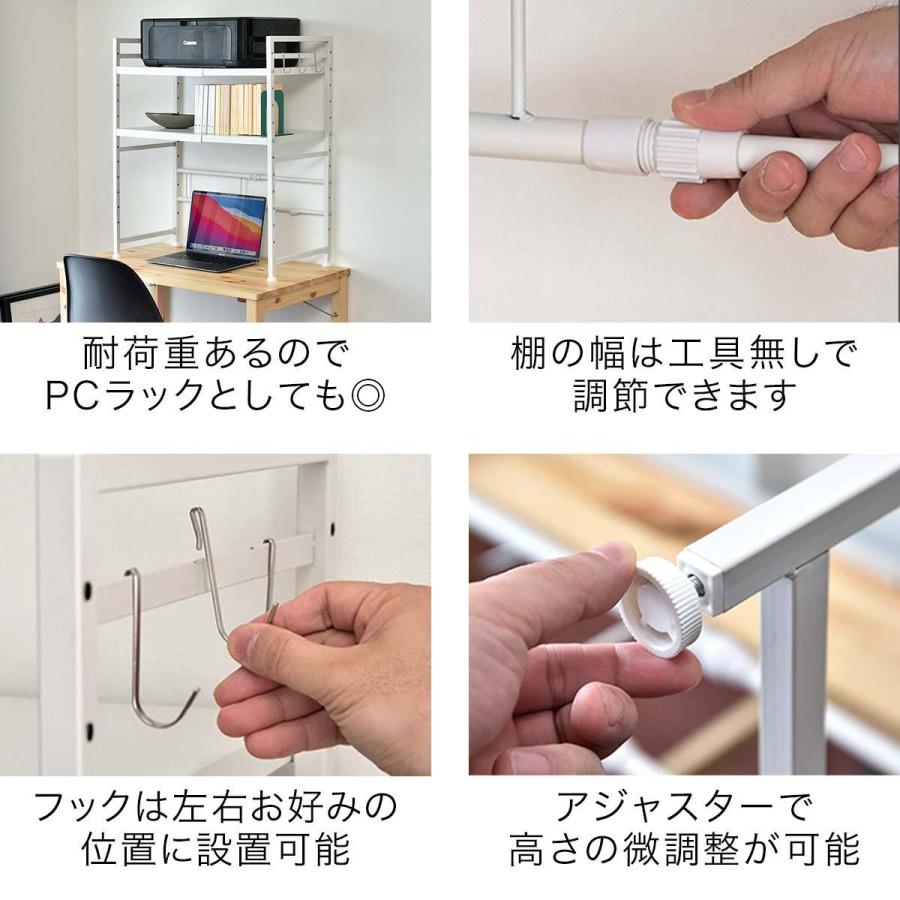 Canon

耐荷重あるので
PCラックとしても◎

棚の幅は工具無しで
調節できます

フックは左右お好みの
位置に設置可能

アジャスターで
高さの微調整が可能