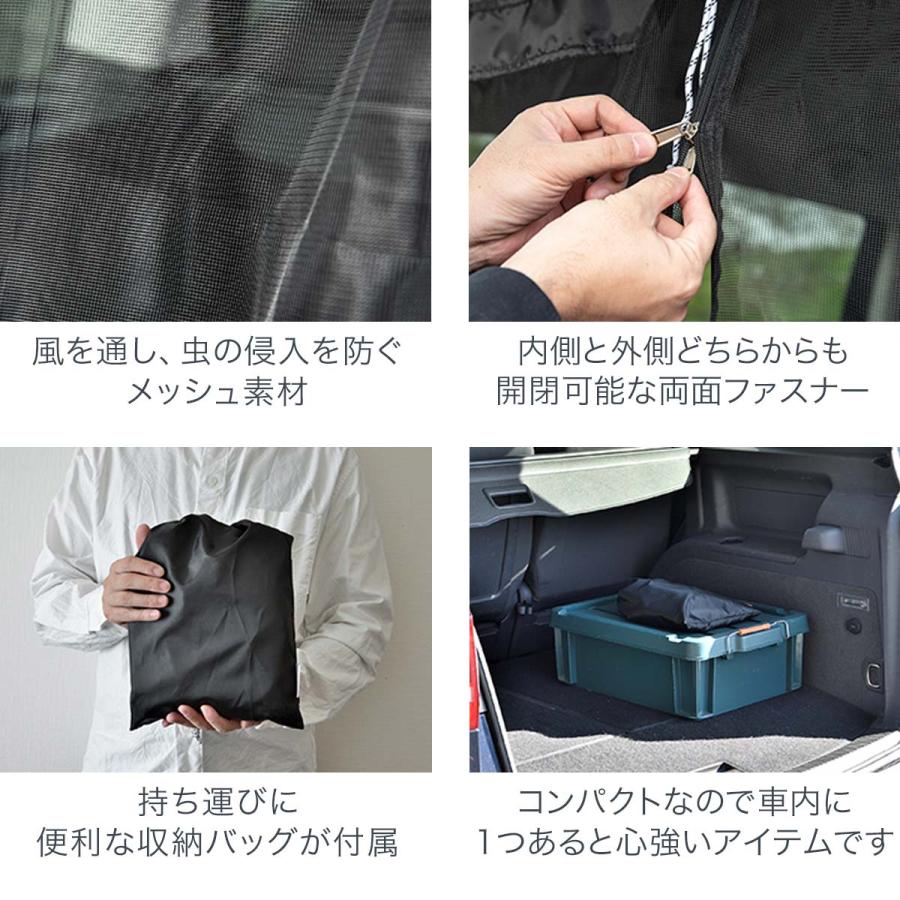 風を通し、虫の侵入を防ぐ
メッシュ素材

内側と外側どちらからも
開閉可能な両面ファスナー

持ち運びに
便利な収納バッグが付属

コンパクトなので車内に
1つあると心強いアイテムです