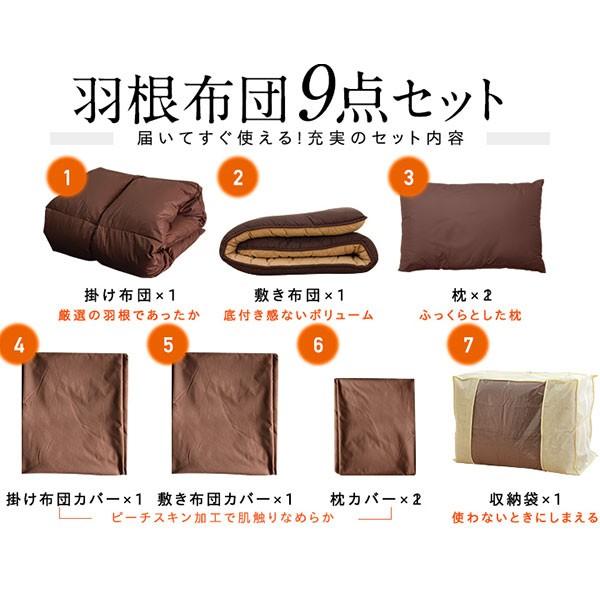 羽根布団9点セット
届いてすぐ使える！充実のセット内容

1
掛け布団×1
厳選の羽根であったか

2
敷き布団×1
底付き感ないボリューム

3
枕×2
ふっくらとした枕

4
掛け布団カバー×1

5
敷き布団カバー×1

6
枕カバー×2

ピーチスキン加工で肌触りなめらか

7
収納袋×1
使わないときにしまえる