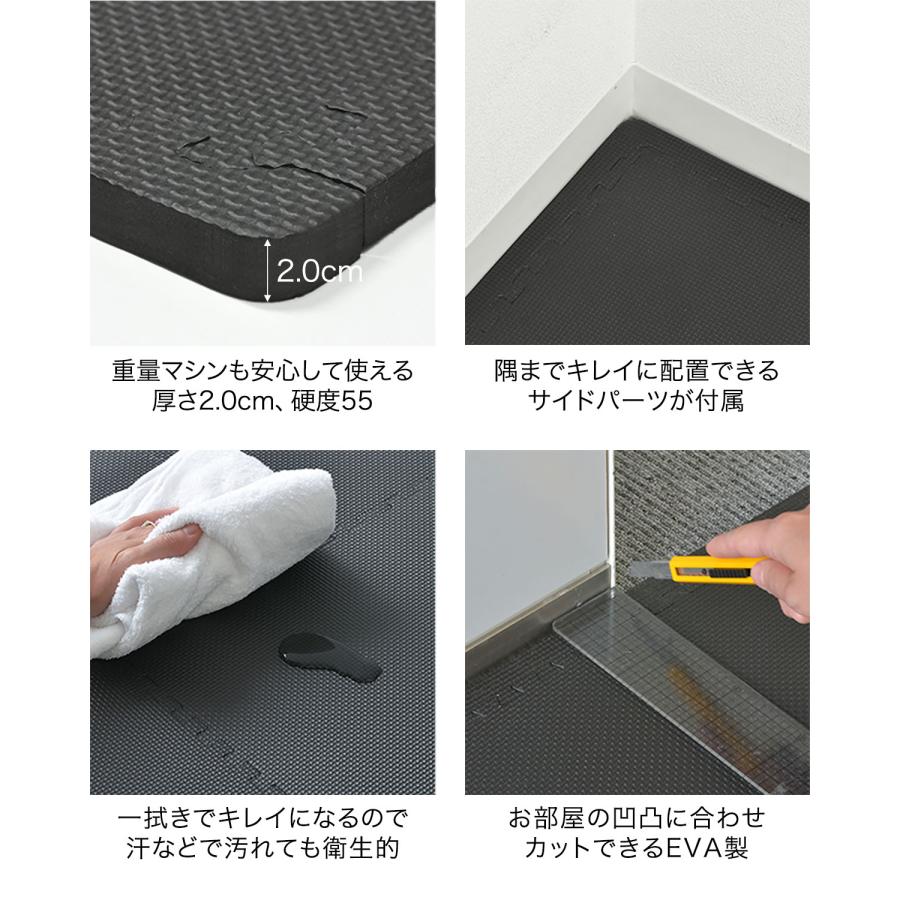 2.0cm

重量マシンも安心して使える
厚さ2.0cm、硬度55

隅までキレイに配置できる
サイドパーツが付属

一拭きでキレイになるので
汗などで汚れても衛生的

お部屋の凹凸に合わせ
カットできるEVA製