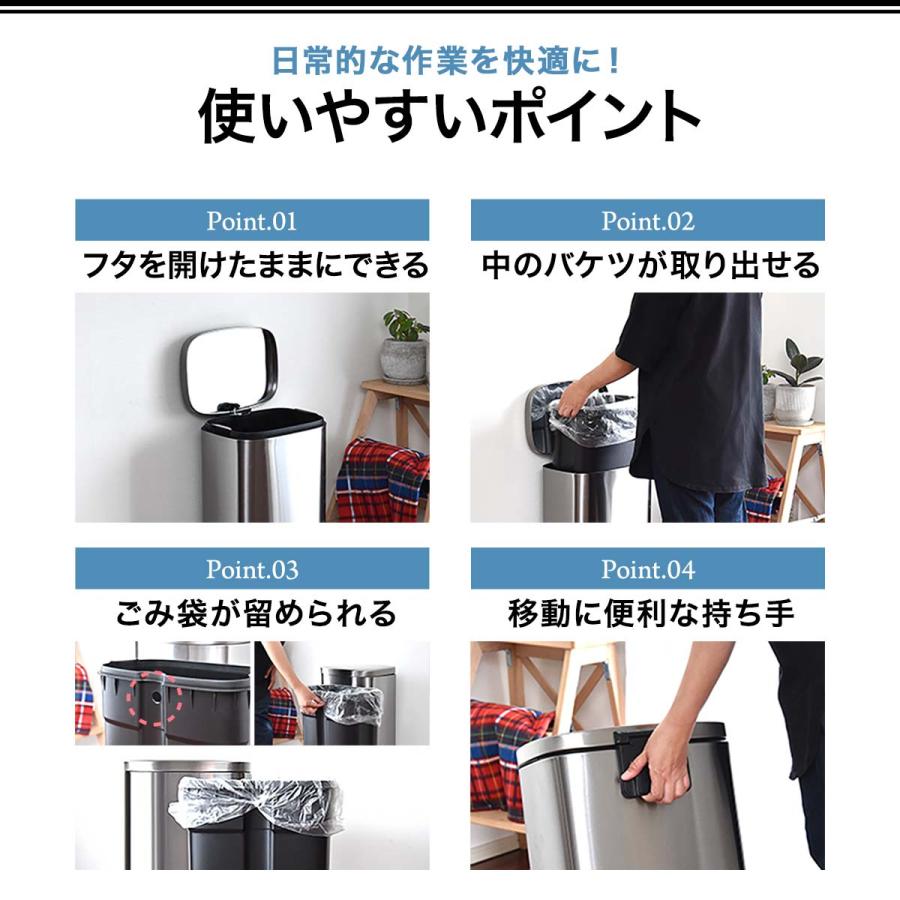 日常的な作業を快適に！
使いやすいポイント

Point.01
フタを開けたままにできる

Point.02
中のバケツが取り出せる

Point.03
ごみ袋が留められる

Point.04
移動に便利な持ち手