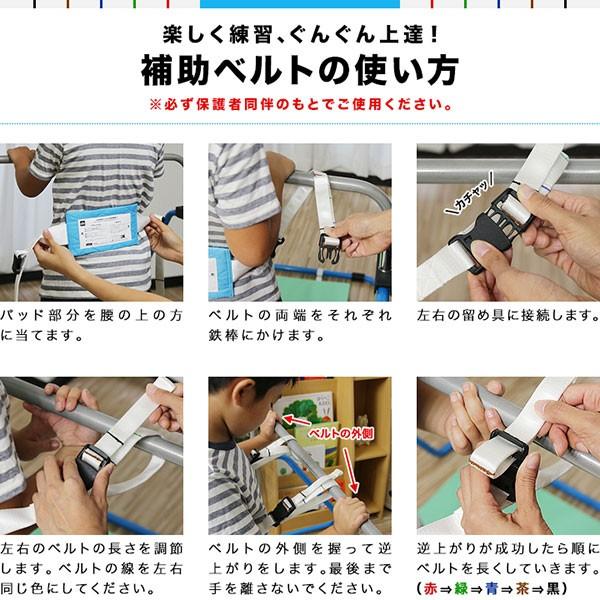 楽しく練習、ぐんぐん上達!
補助ベルトの使い方
※必ず保護者同伴のもとでご使用ください。

パッド部分を腰の上の方に当てます。

ベルトの両端をそれぞれ鉄棒にかけます。

カチャッ
左右の留め具に接続します。

左右のベルトの長さを調節します。ベルトの線を左右同じ色にしてください。

ベルトの外側
ベルトの外側を握って逆上がりをします。最後まで手を離さないでください。

逆上がりが成功したら順にベルトを長くしていきます。(赤⇒緑⇒青⇒茶⇒黒)