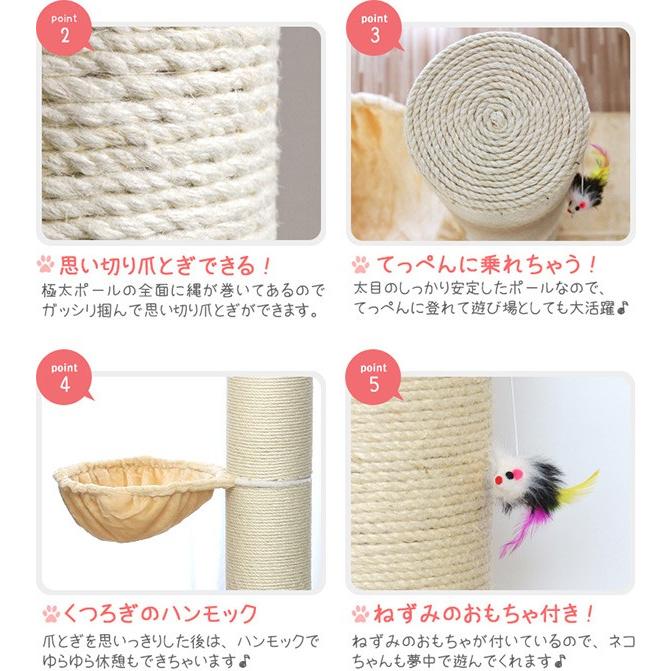 point
2

思い切り爪とぎできる！
極太ポールの全面に縄が巻いてあるのでガッシリ掴んで思い切り爪とぎができます。

point
3

てっぺんに乗れちゃう！
太目のしっかり安定したポールなので、てっぺんに登れて遊び場としても大活躍♪

point
4

くつろぎのハンモック
爪とぎを思いっきりした後は、ハンモックでゆらゆら休憩もできちゃいます♪

point
5

ねずみのおもちゃ付き！
ねずみのおもちゃが付いているので、ネコちゃんも夢中で遊んでくれます♪