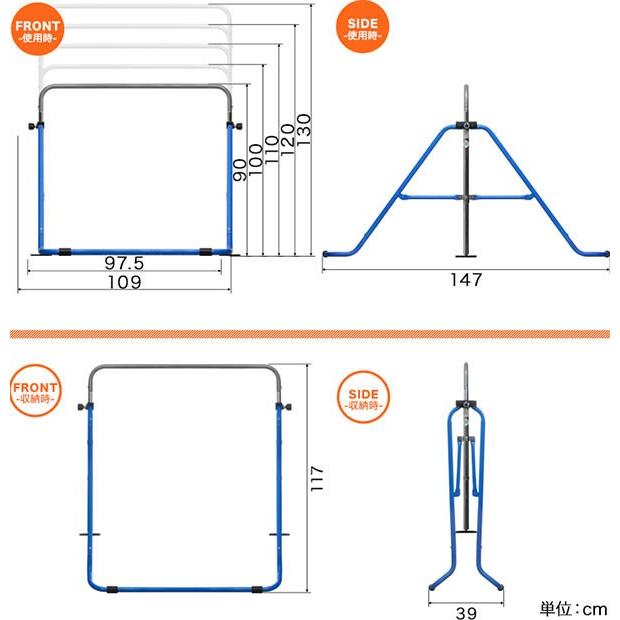 FRONT
-使用時-

90
100
110
120
130

97.5
109

SIDE
-使用時-

147

FRONT
-収納時-

117

SIDE
-収納時-

39

単位：cm