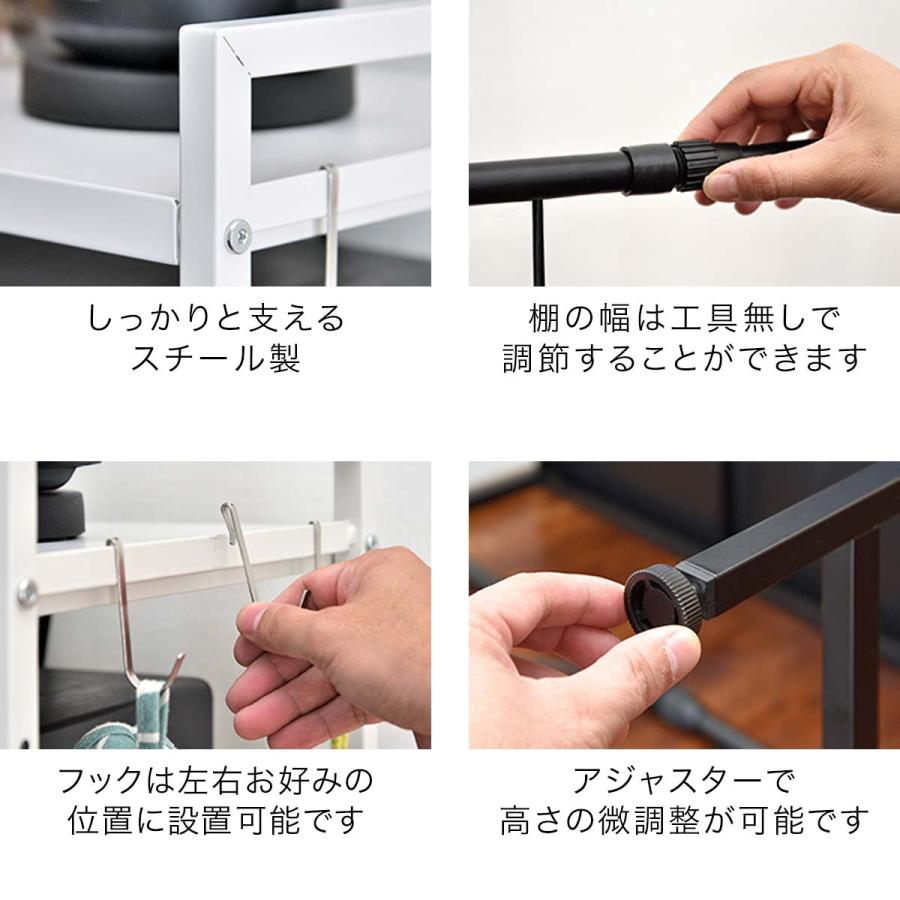 しっかりと支える
スチール製

棚の幅は工具無しで
調節することができます

フックは左右お好みの
位置に設置可能です

アジャスターで
高さの微調整が可能です