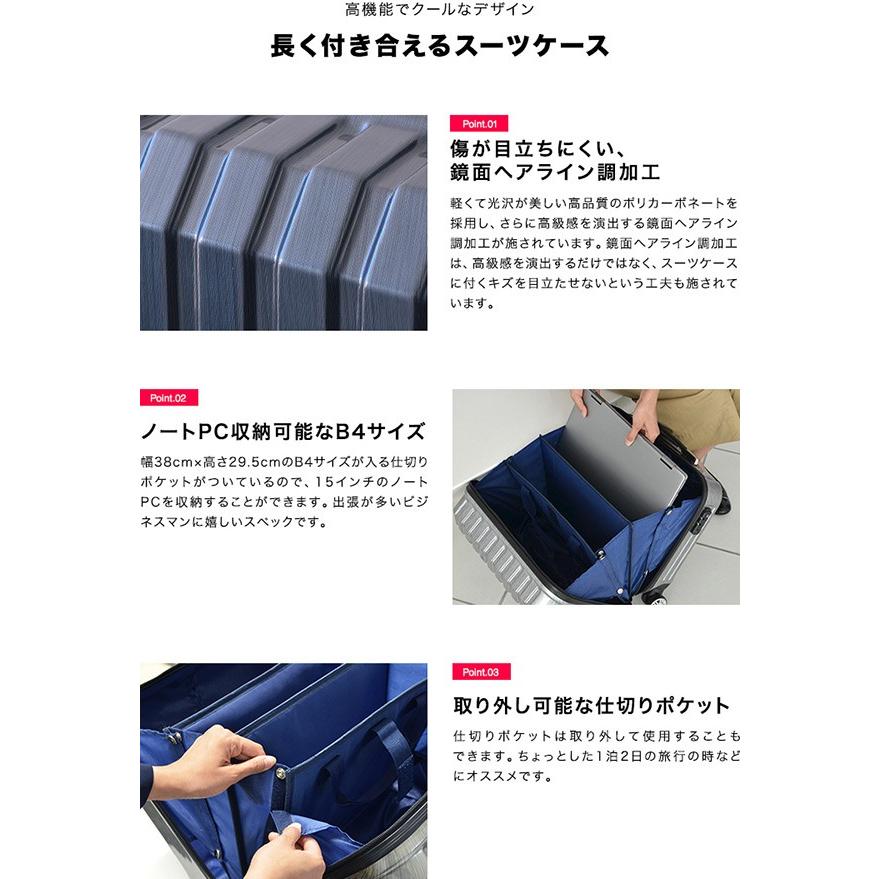 高機能でクールなデザイン

長く付き合えるスーツケース

Point.01

傷が目立ちにくい、鏡面ヘアライン調加工

軽くて光沢が美しい高品質のポリカーボネートを採用し、さらに高級感を演出する鏡面ヘアライン調加工が施されています。鏡面ヘアライン調加工は、高級感を演出するだけではなく、スーツケースに付くキズを目立たせないという工夫も施されています。

Point.02

ノートPC収納可能なB4サイズ

幅38cm×高さ29.5cmのB4サイズが入る仕切りポケットがついているので、15インチのノートPCを収納することができます。出張が多いビジネスマンに嬉しいスペックです。

Point.03

取り外し可能な仕切りポケット

仕切りポケットは取り外して使用することもできます。ちょっとした1泊2日の旅行の時などにオススメです。