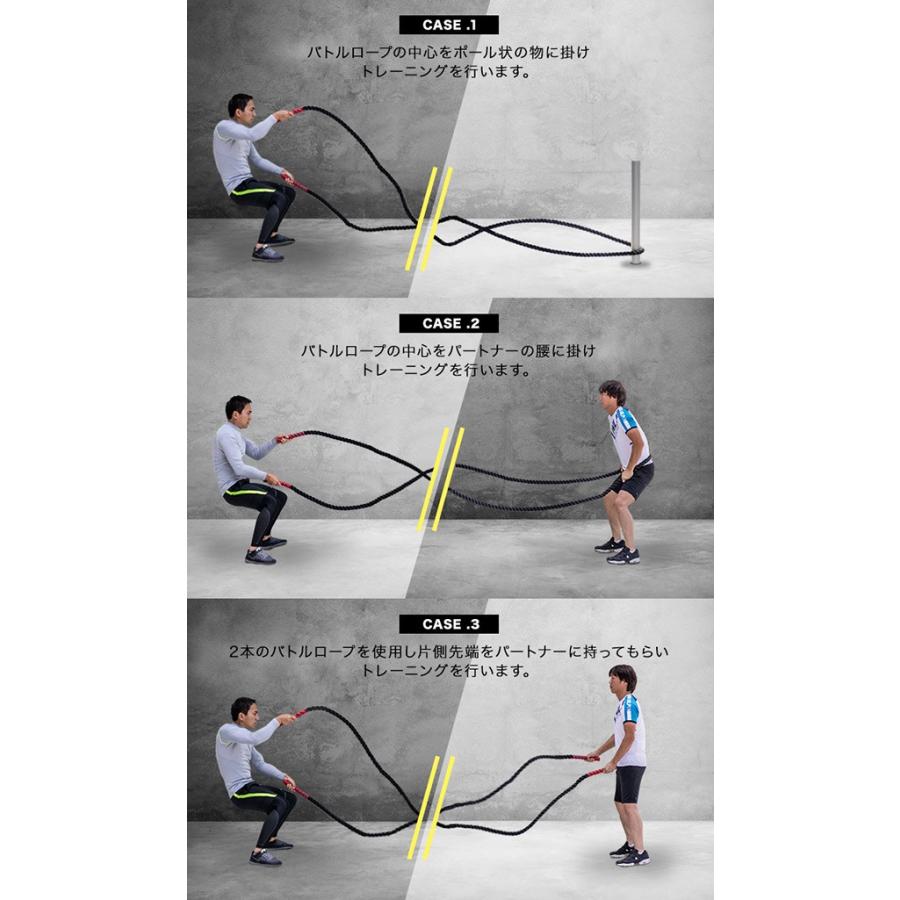 CASE .1

バトルロープの中心をポール状の物に掛け
トレーニングを行います。

CASE .2

バトルロープの中心をパートナーの腰に掛け
トレーニングを行います。

CASE .3

2本のバトルロープを使用し片側先端をパートナーに持ってもらい
トレーニングを行います。