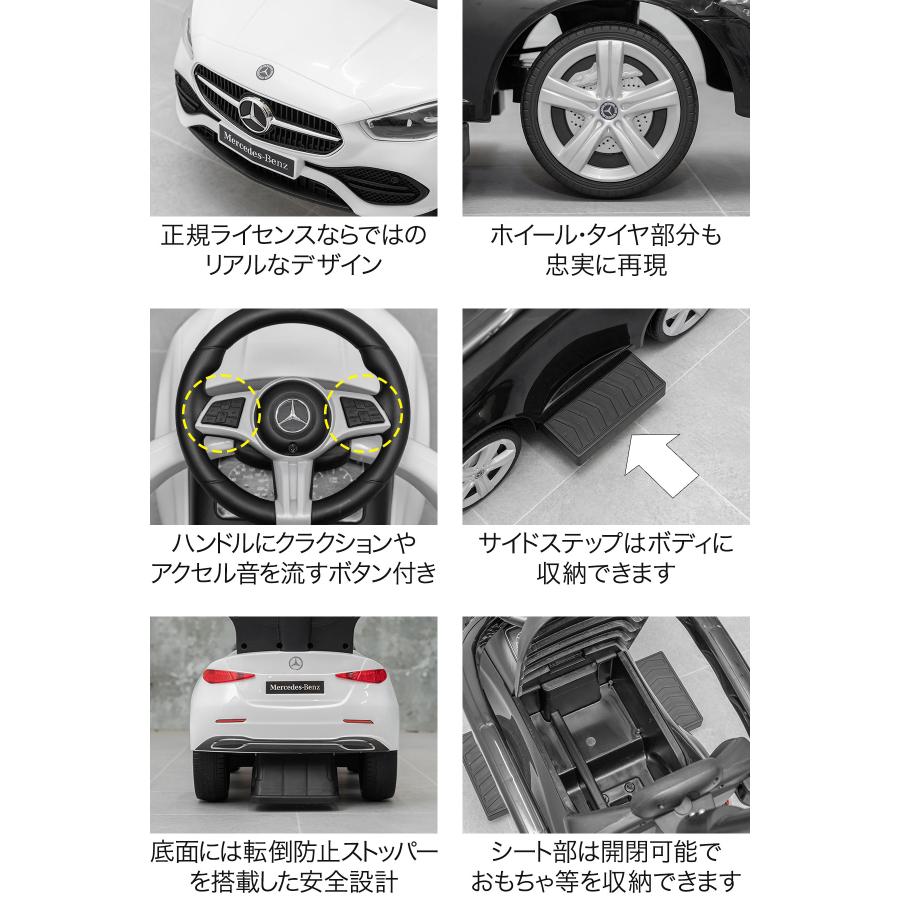 Mercedes-Benz

正規ライセンスならではのリアルなデザイン

ホイール・タイヤ部分も忠実に再現

ハンドルにクラクションやアクセル音を流すボタン付き

サイドステップはボディに収納できます

Mercedes-Benz

底面には転倒防止ストッパーを搭載した安全設計

シート部は開閉可能でおもちゃ等を収納できます