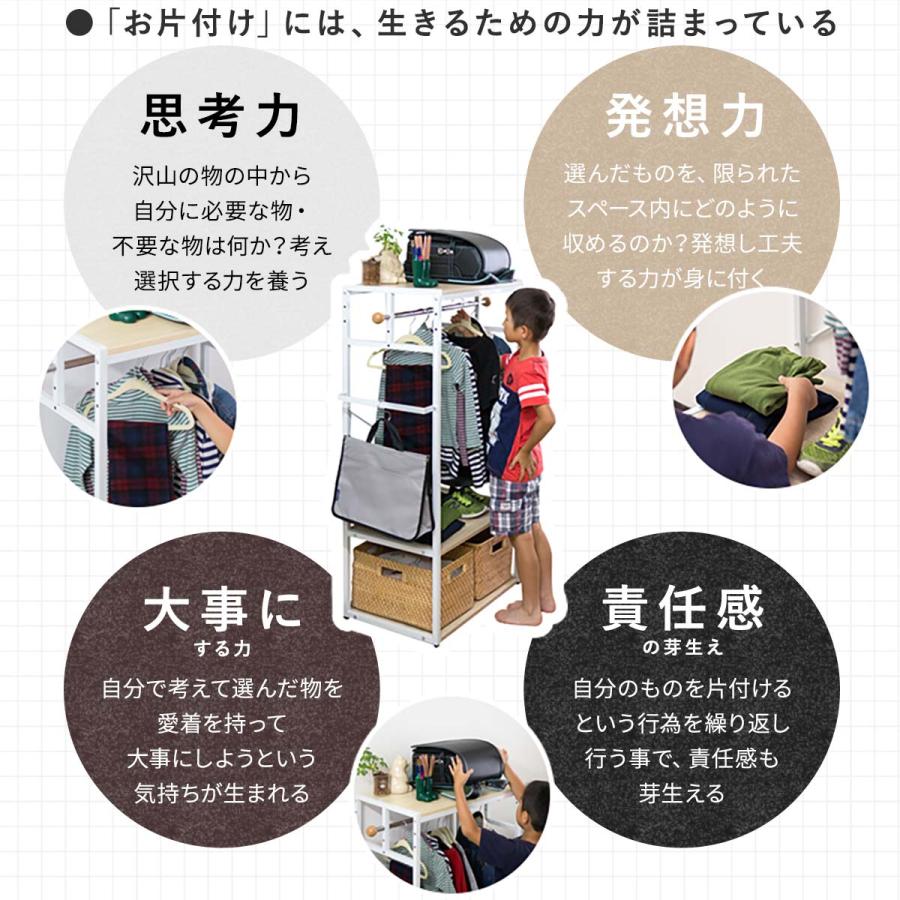 ●「お片付け」には、生きるための力が詰まっている

思考力

沢山の物の中から
自分に必要な物・
不要な物は何か？考え
選択する力を養う

発想力

選んだものを、限られた
スペース内にどのように
収めるのか？発想し工夫
する力が身に付く

大事に
する力

自分で考えて選んだ物を
愛着を持って
大事にしようという
気持ちが生まれる

責任感
の芽生え

自分のものを片付ける
という行為を繰り返し
行う事で、責任感も
芽生える