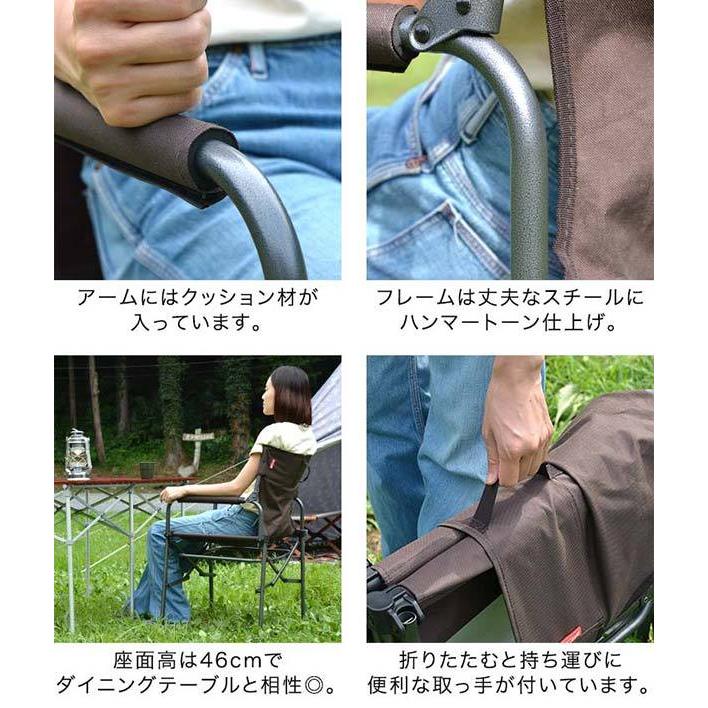 アームにはクッション材が入っています。

フレームは丈夫なスチールにハンマートーン仕上げ。

座面高は46cmでダイニングテーブルと相性◎。

折りたたむと持ち運びに便利な取っ手が付いています。