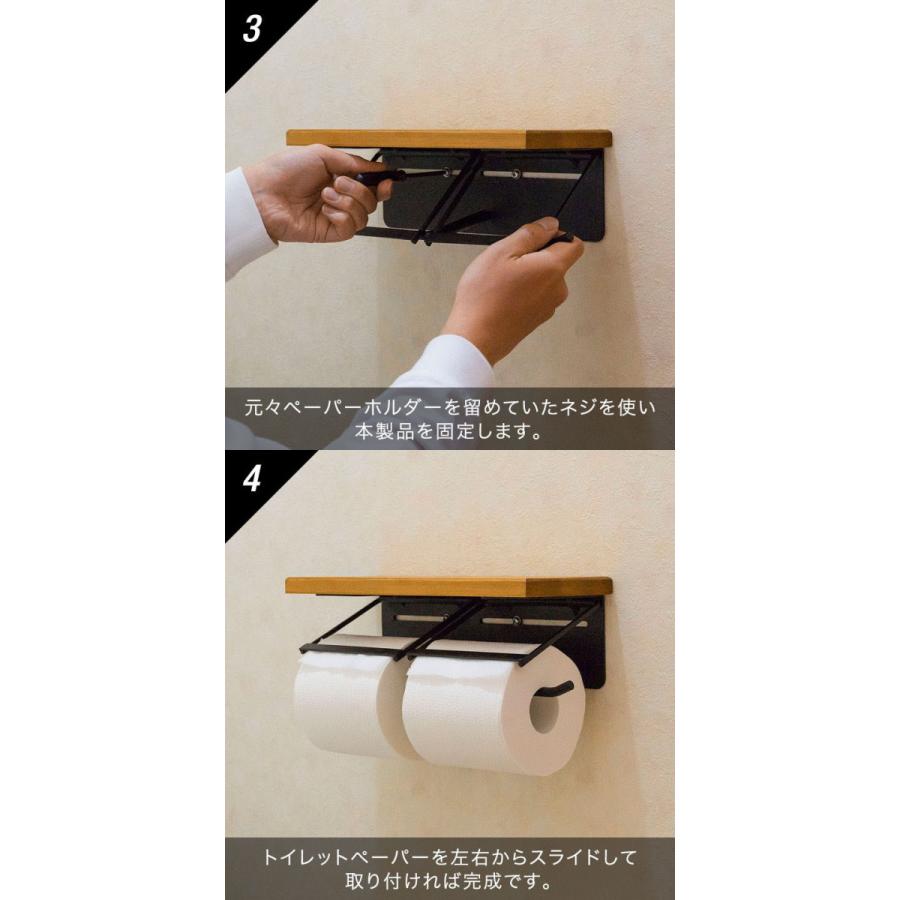 3

元々ペーパーホルダーを留めていたネジを使い本製品を固定します。

4

トイレットペーパーを左右からスライドして取り付ければ完成です。