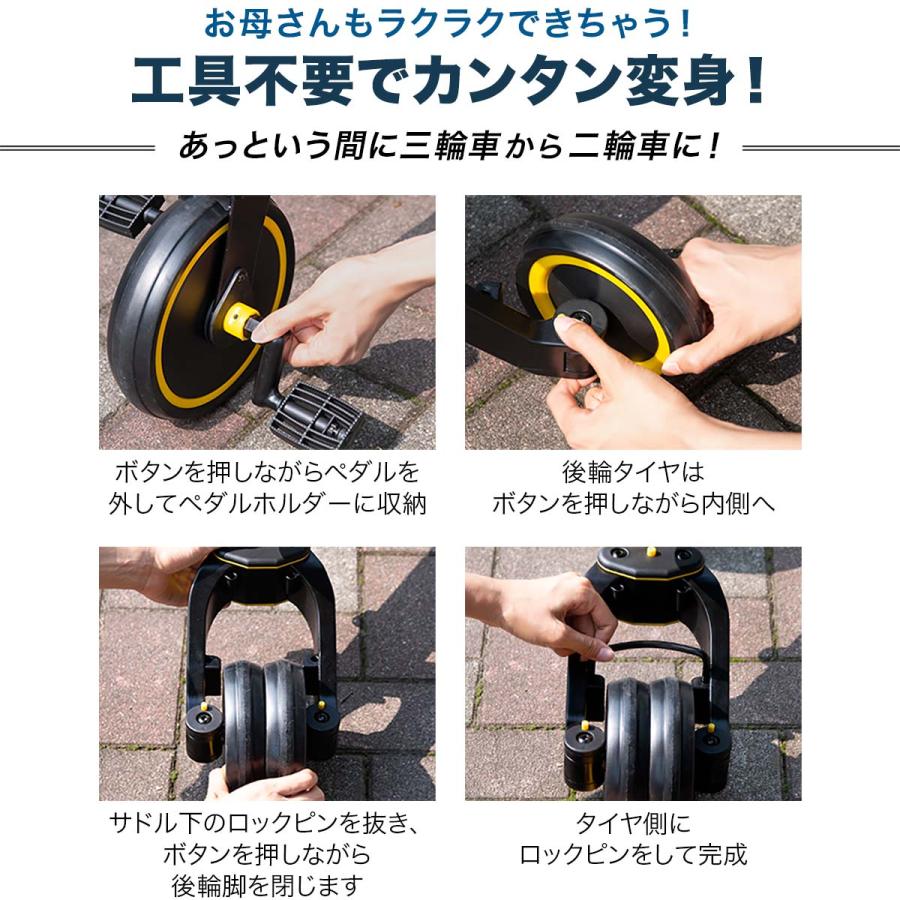 お母さんもラクラクできちゃう！
工具不要でカンタン変身！
あっという間に三輪車から二輪車に！

ボタンを押しながらペダルを外してペダルホルダーに収納

後輪タイヤはボタンを押しながら内側へ

サドル下のロックピンを抜き、ボタンを押しながら後輪脚を閉じます

タイヤ側にロックピンをして完成