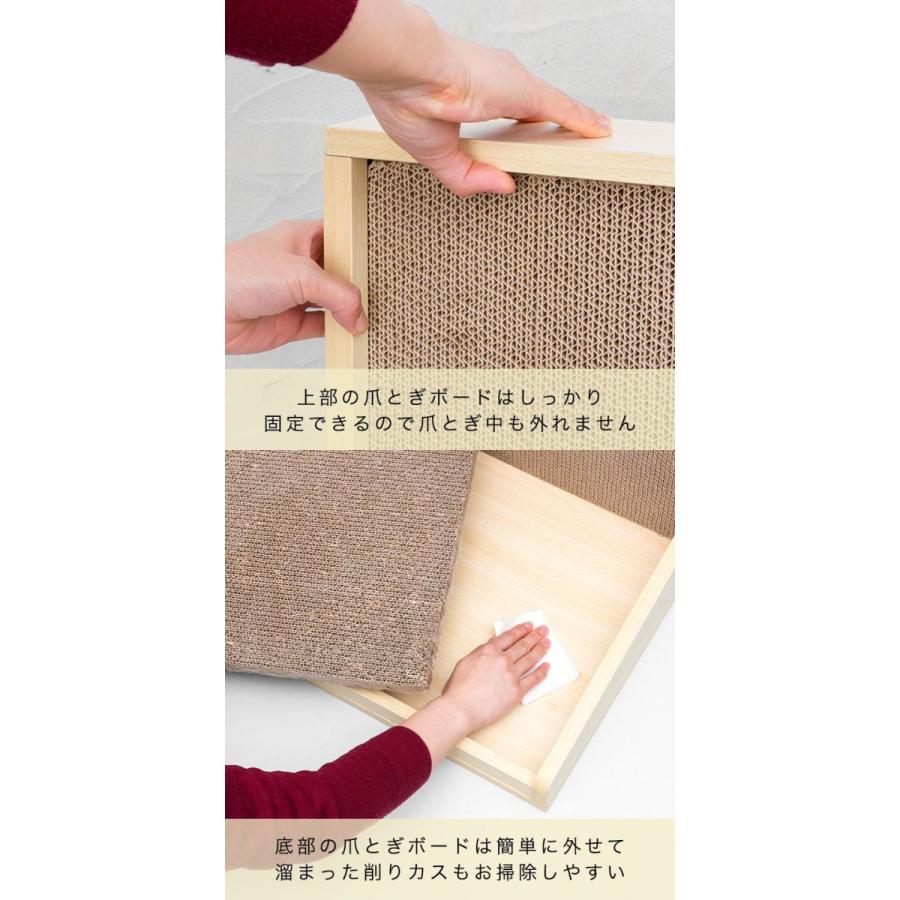 上部の爪とぎボードはしっかり
固定できるので爪とぎ中も外れません

底部の爪とぎボードは簡単に外せて
溜まった削りカスもお掃除しやすい