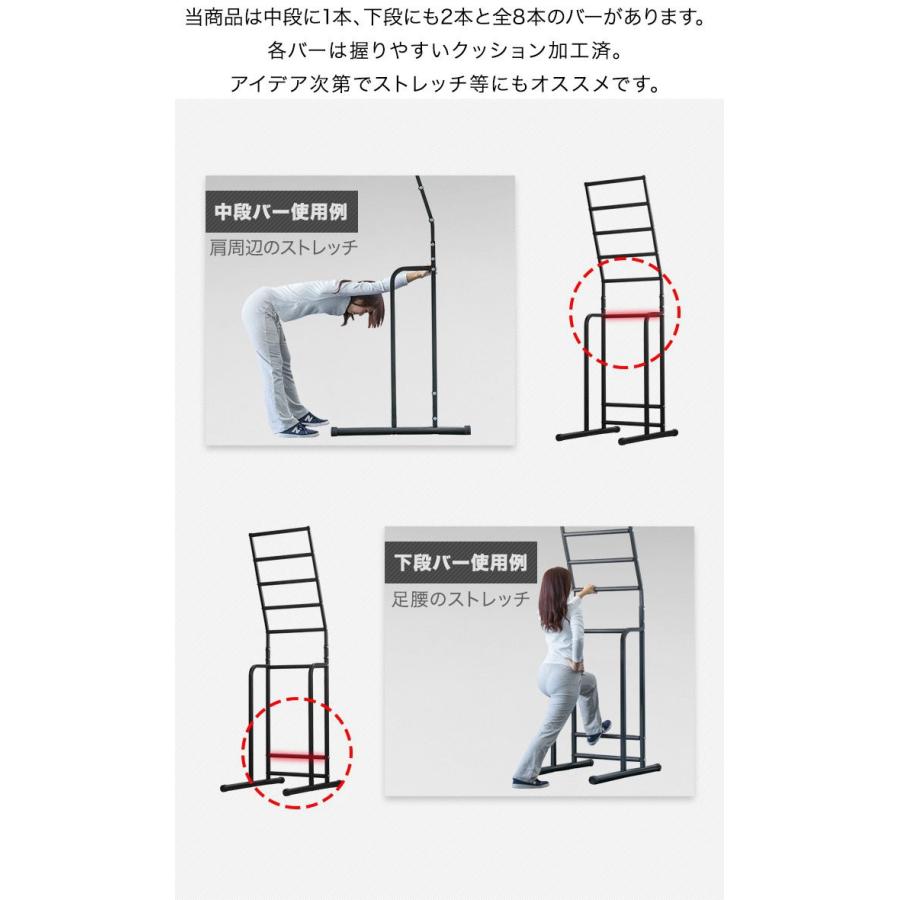 当商品は中段に1本、下段にも2本と全8本のバーがあります。
各バーは握りやすいクッション加工済。
アイデア次第でストレッチ等にもオススメです。

中段バー使用例
肩周辺のストレッチ

下段バー使用例
足腰のストレッチ