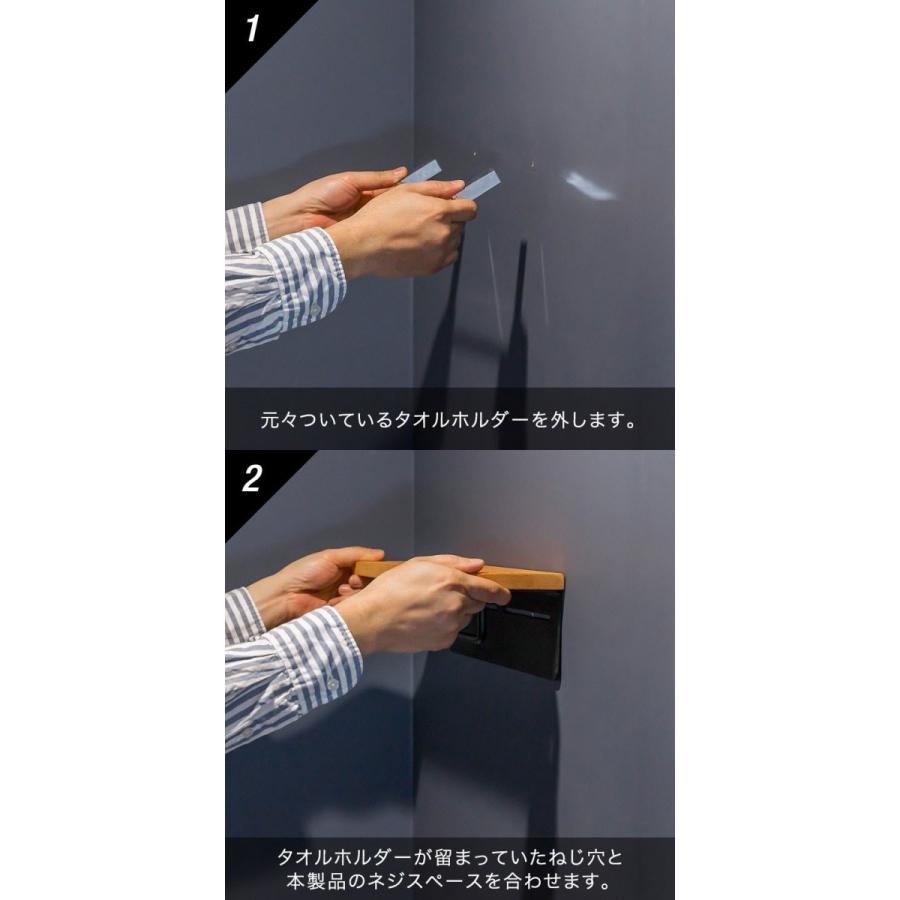 1

元々ついているタオルホルダーを外します。

2

タオルホルダーが留まっていたねじ穴と本製品のネジスペースを合わせます。