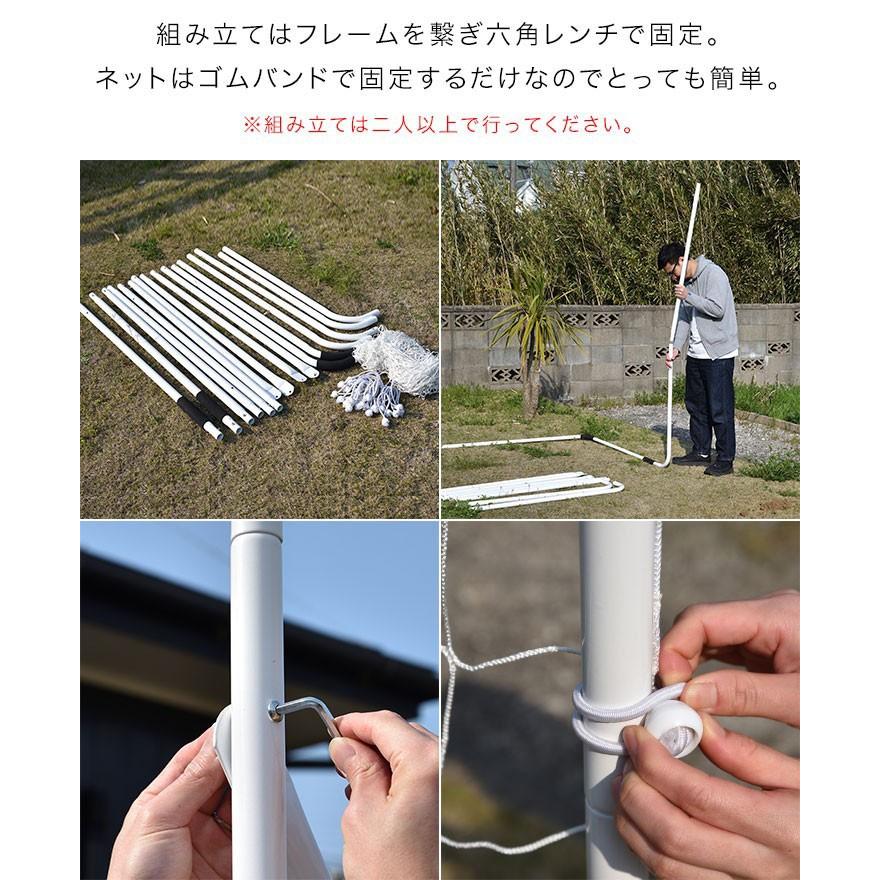 組み立てはフレームを繋ぎ六角レンチで固定。
ネットはゴムバンドで固定するだけなのでとっても簡単。

※組み立ては二人以上で行ってください。