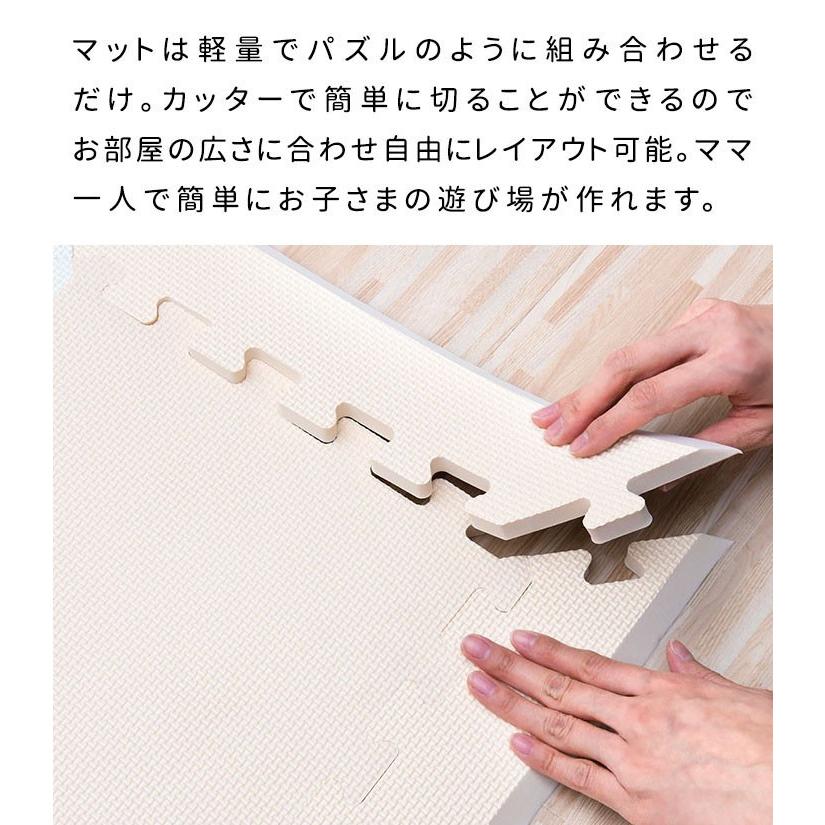 マットは軽量でパズルのように組み合わせるだけ。カッターで簡単に切ることができるのでお部屋の広さに合わせ自由にレイアウト可能。ママ一人で簡単にお子さまの遊び場が作れます。