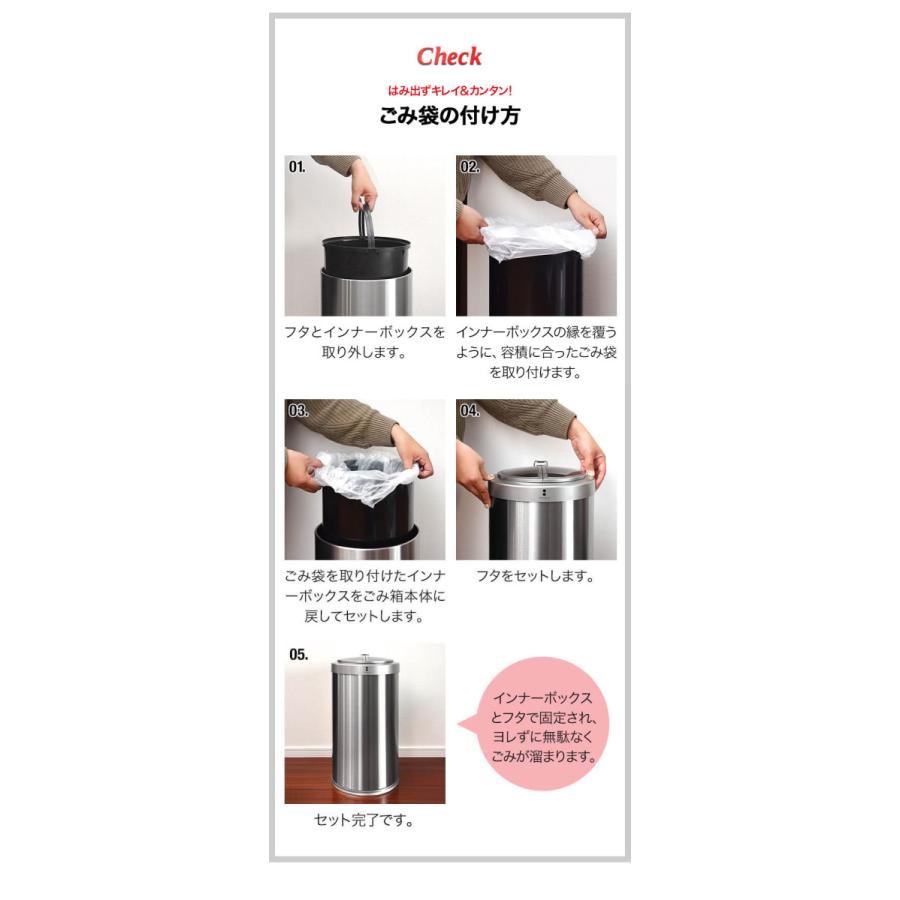 Check

はみ出ずキレイ&カンタン!

ごみ袋の付け方

01.

フタとインナーボックスを取り外します。

02.

インナーボックスの縁を覆うように、容積に合ったごみ袋を取り付けます。

03.

ごみ袋を取り付けたインナーボックスをごみ箱本体に戻してセットします。

04.

フタをセットします。

05.

セット完了です。

インナーボックスとフタで固定され、ヨレずに無駄なくごみが溜まります。