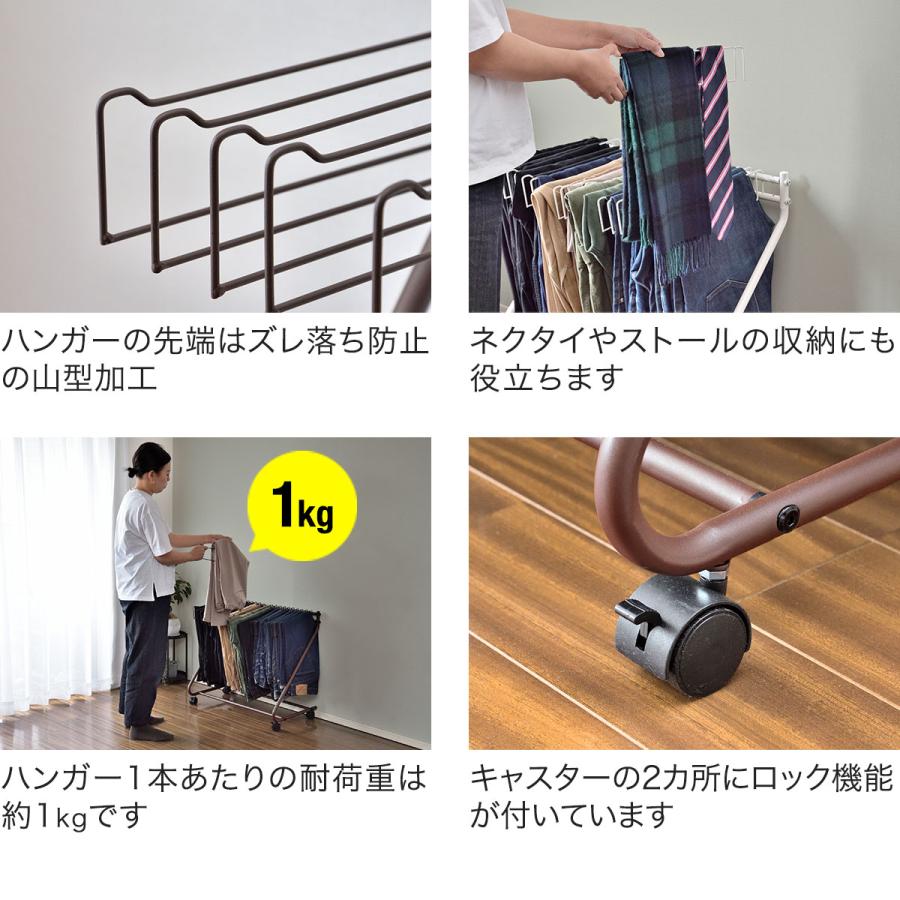 ハンガーの先端はズレ落ち防止の山型加工

ネクタイやストールの収納にも役立ちます

1kg

ハンガー1本あたりの耐荷重は約1kgです

キャスターの2カ所にロック機能が付いています