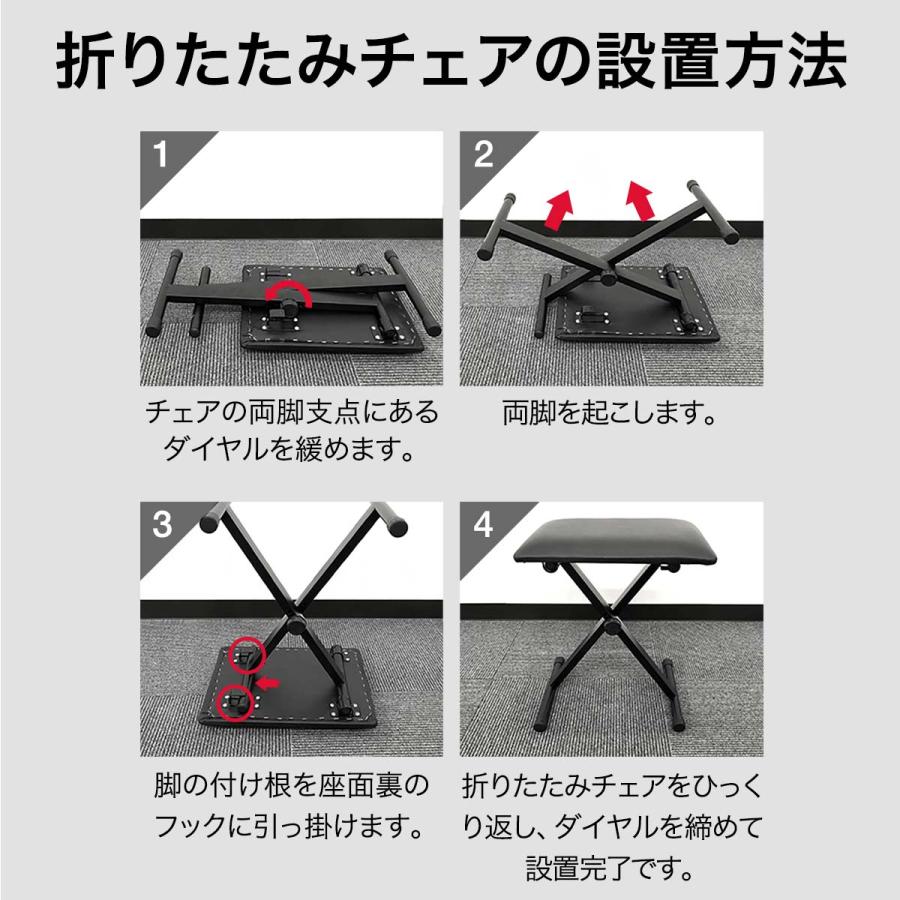 折りたたみチェアの設置方法

1

チェアの両脚支点にあるダイヤルを緩めます。

2

両脚を起こします。

3

脚の付け根を座面裏のフックに引っ掛けます。

4

折りたたみチェアをひっくり返し、ダイヤルを締めて設置完了です。