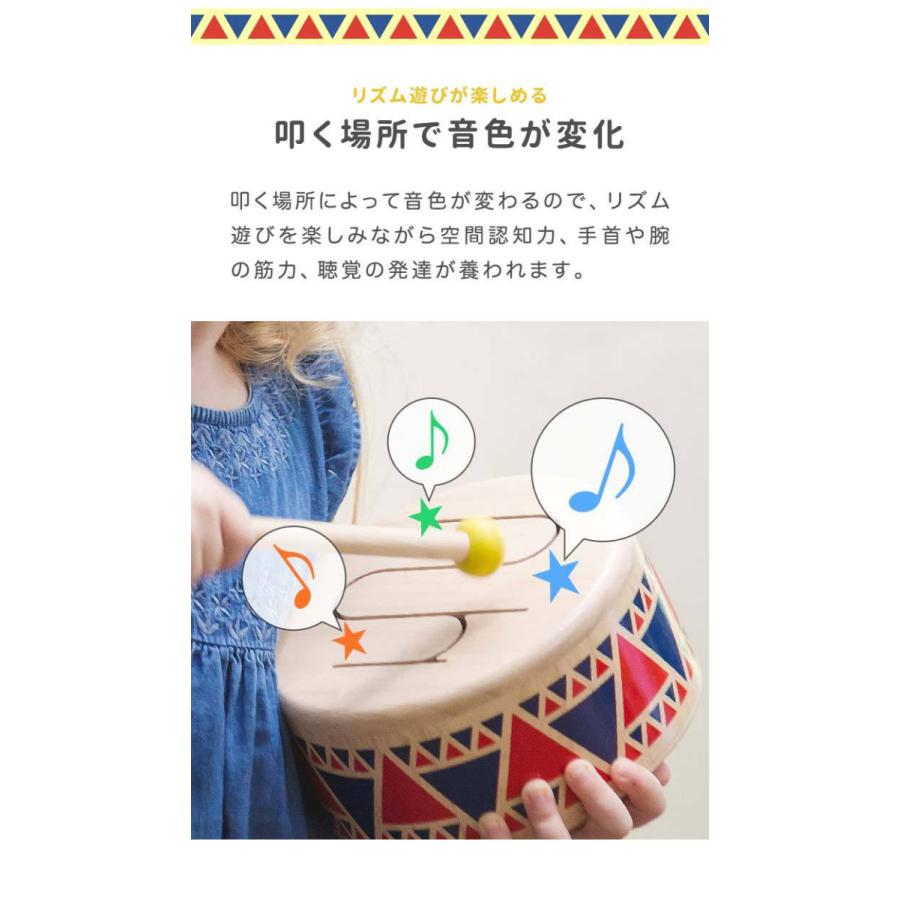 リズム遊びが楽しめる
叩く場所で音色が変化

叩く場所によって音色が変わるので、リズム遊びを楽しみながら空間認知力、手首や腕の筋力、聴覚の発達が養われます。