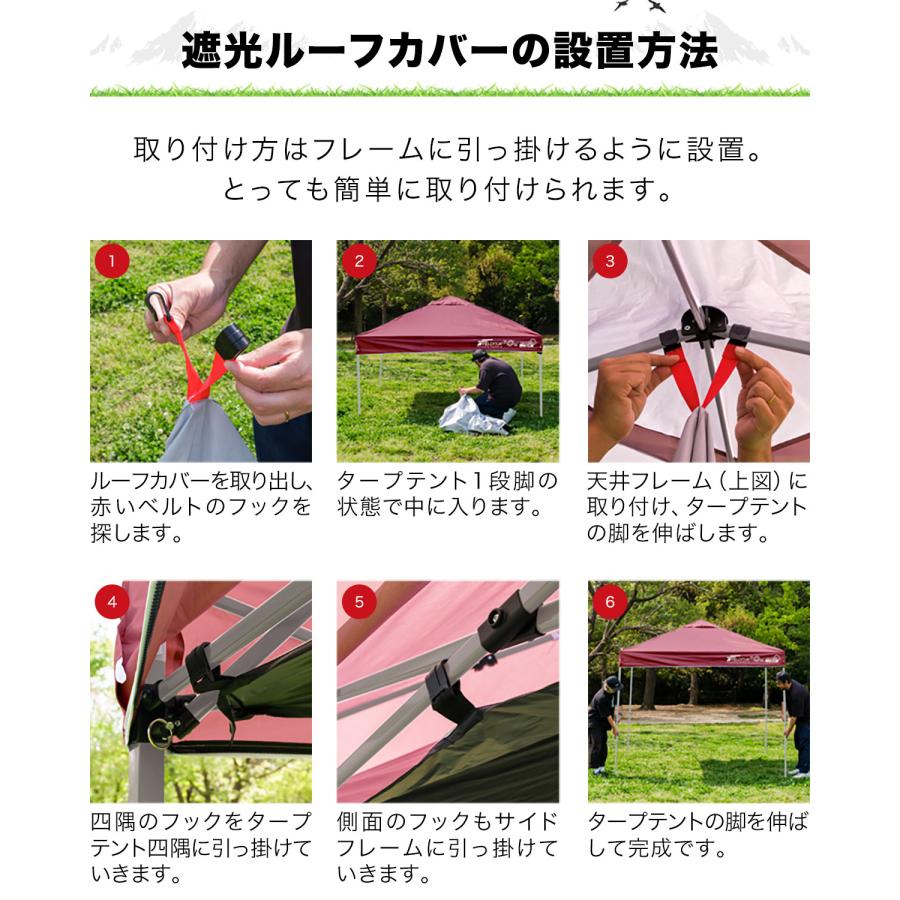 遮光ルーフカバーの設置方法

取り付け方はフレームに引っ掛けるように設置。
とっても簡単に取り付けられます。

1

ルーフカバーを取り出し、赤いベルトのフックを探します。

2

タープテント1段脚の状態で中に入ります。

3

天井フレーム（上図）に取り付け、タープテントの脚を伸ばします。

4

四隅のフックをタープテント四隅に引っ掛けていきます。

5

側面のフックもサイドフレームに引っ掛けていきます。

6

タープテントの脚を伸ばして完成です。