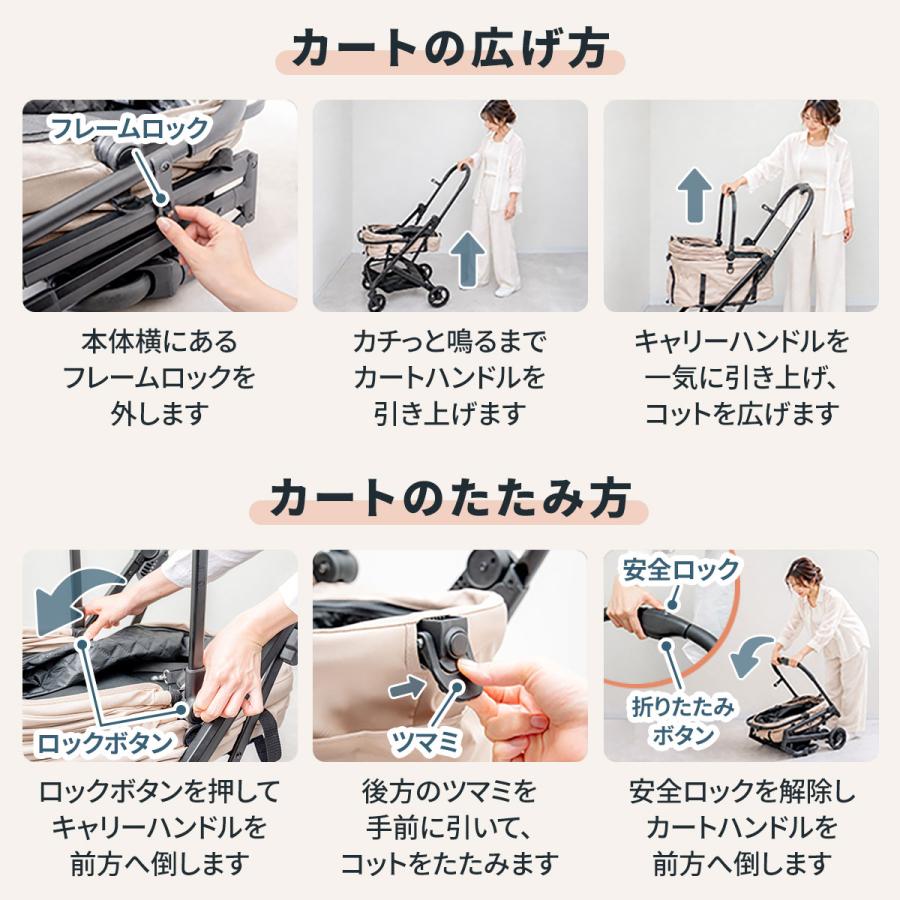 カートの広げ方

フレームロック

本体横にある
フレームロックを
外します

カチっと鳴るまで
カートハンドルを
引き上げます

キャリーハンドルを
一気に引き上げ、
コットを広げます

カートのたたみ方

ロックボタン

ロックボタンを押して
キャリーハンドルを
前方へ倒します

ツマミ

後方のツマミを
手前に引いて、
コットをたたみます

安全ロック

折りたたみ
ボタン

安全ロックを解除し
カートハンドルを
前方へ倒します