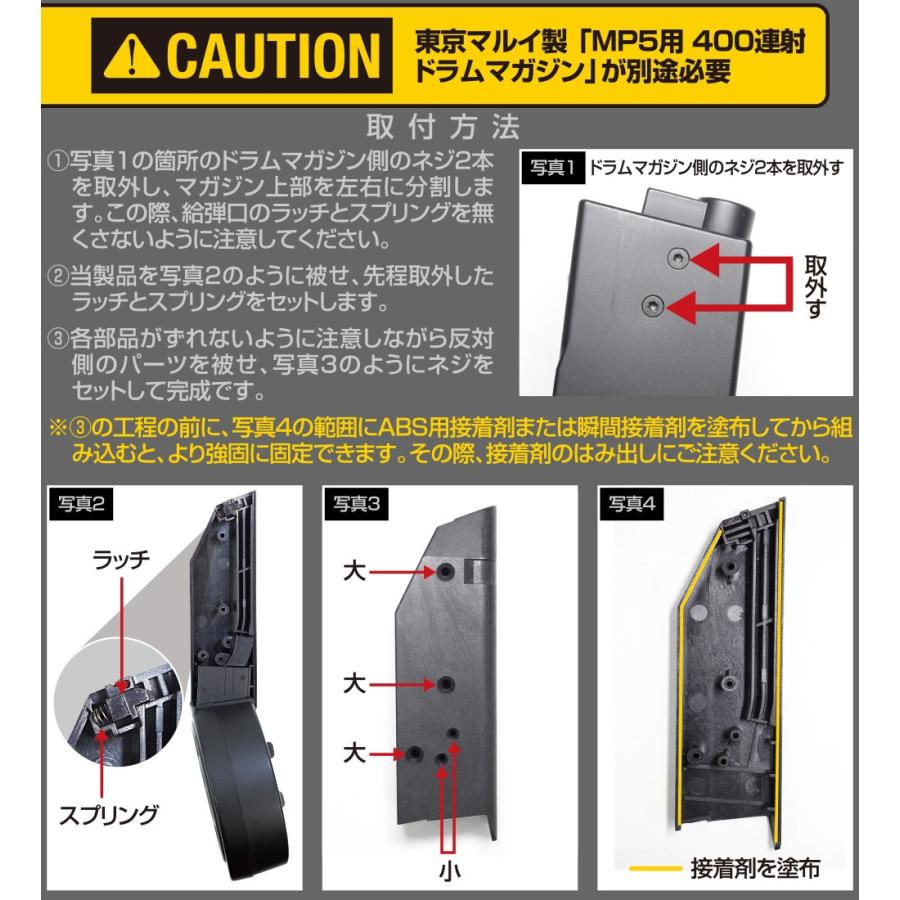 CAUTION

東京マルイ製「MP5用 400連射ドラムマガジン」が別途必要

取付方法

①写真1の箇所のドラムマガジン側のネジ2本を取外し、マガジン上部を左右に分割します。この際、給弾口のラッチとスプリングを無くさないように注意してください。

②当製品を写真2のように被せ、先程取外したラッチとスプリングをセットします。

③各部品がずれないように注意しながら反対側のパーツを被せ、写真3のようにネジをセットして完成です。

写真1 ドラムマガジン側のネジ2本を取外す

取外す

※③の工程の前に、写真4の範囲にABS用接着剤または瞬間接着剤を塗布してから組み込むと、より強固に固定できます。その際、接着剤のはみ出しにご注意ください。

写真2

ラッチ

スプリング

写真3

大

大

大

小

写真4

接着剤を塗布