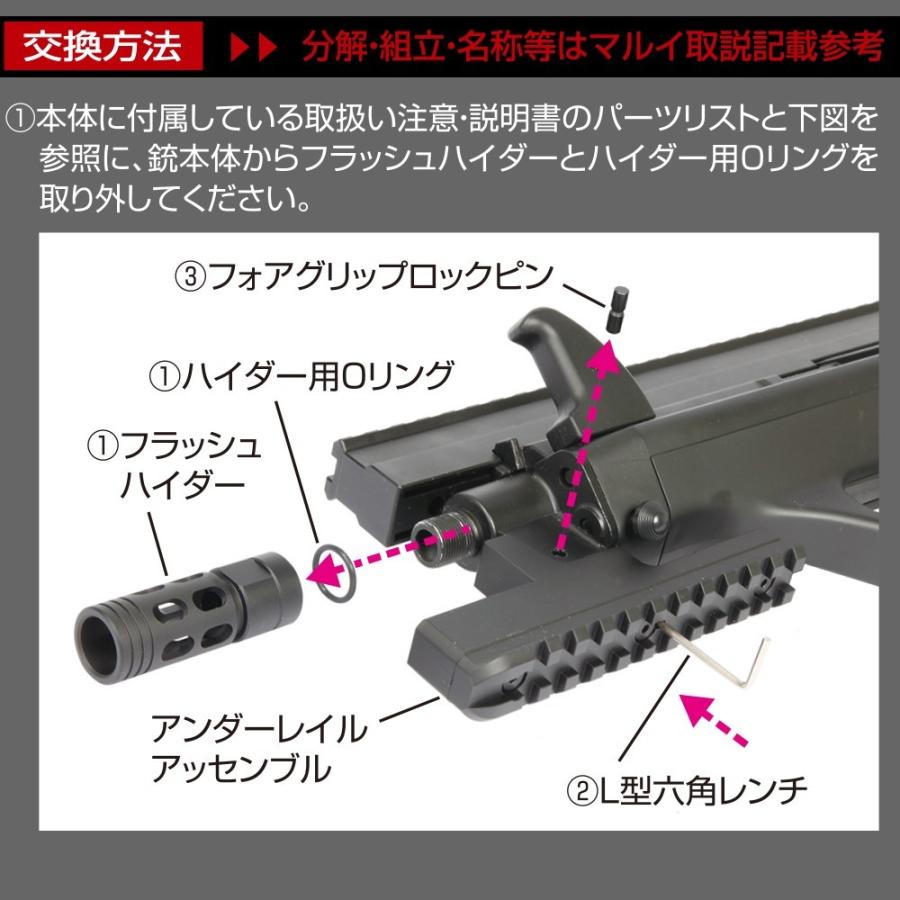 交換方法 ▶▶ 分解・組立・名称等はマルイ取説記載参考

①本体に付属している取扱い注意・説明書のパーツリストと下図を参照に、銃本体からフラッシュハイダーとハイダー用Oリングを取り外してください。

③フォアグリップロックピン

①ハイダー用Oリング

①フラッシュハイダー

アンダーレイルアッセンブル

②L型六角レンチ