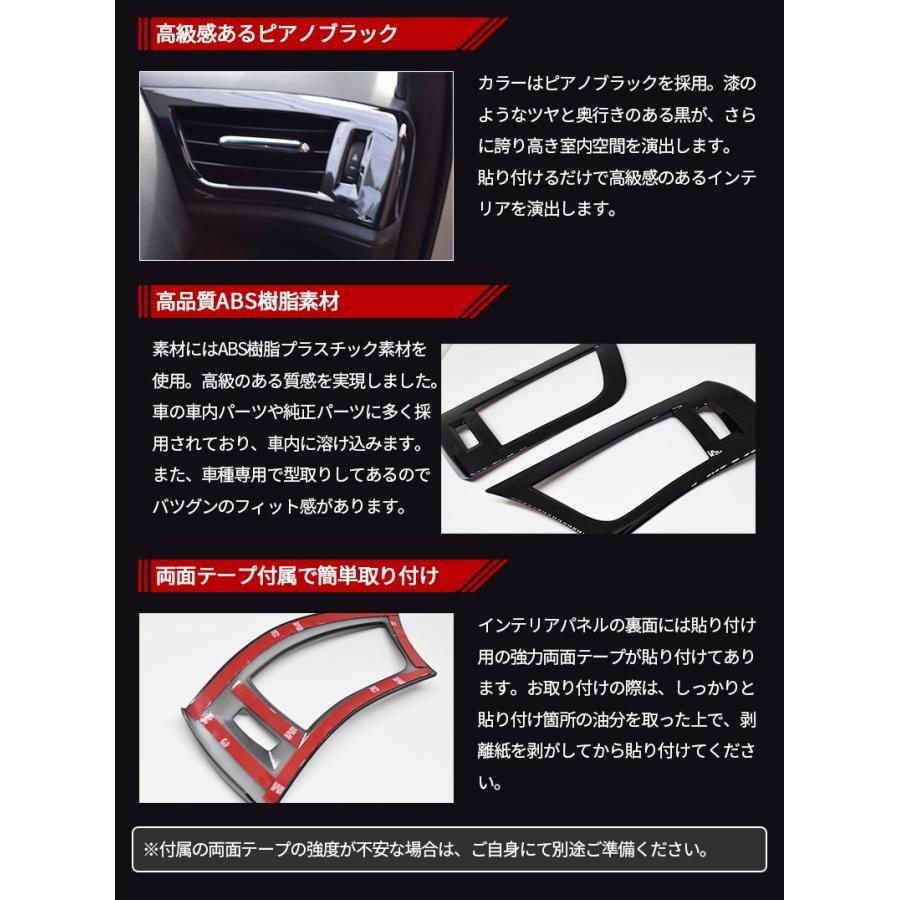 高級感あるピアノブラック

カラーはピアノブラックを採用。漆のようなツヤと奥行きのある黒が、さらに誇り高き室内空間を演出します。
貼り付けるだけで高級感のあるインテリアを演出します。

高品質ABS樹脂素材

素材にはABS樹脂プラスチック素材を使用。高級のある質感を実現しました。車の車内パーツや純正パーツに多く採用されており、車内に溶け込みます。また、車種専用で型取りしてあるのでバツグンのフィット感があります。

両面テープ付属で簡単取り付け

インテリアパネルの裏面には貼り付け用の強力両面テープが貼り付けてあります。お取り付けの際は、しっかりと貼り付け箇所の油分を取った上で、剥離紙を剥がしてから貼り付けてください。

※付属の両面テープの強度が不安な場合は、ご自身にて別途ご準備ください。