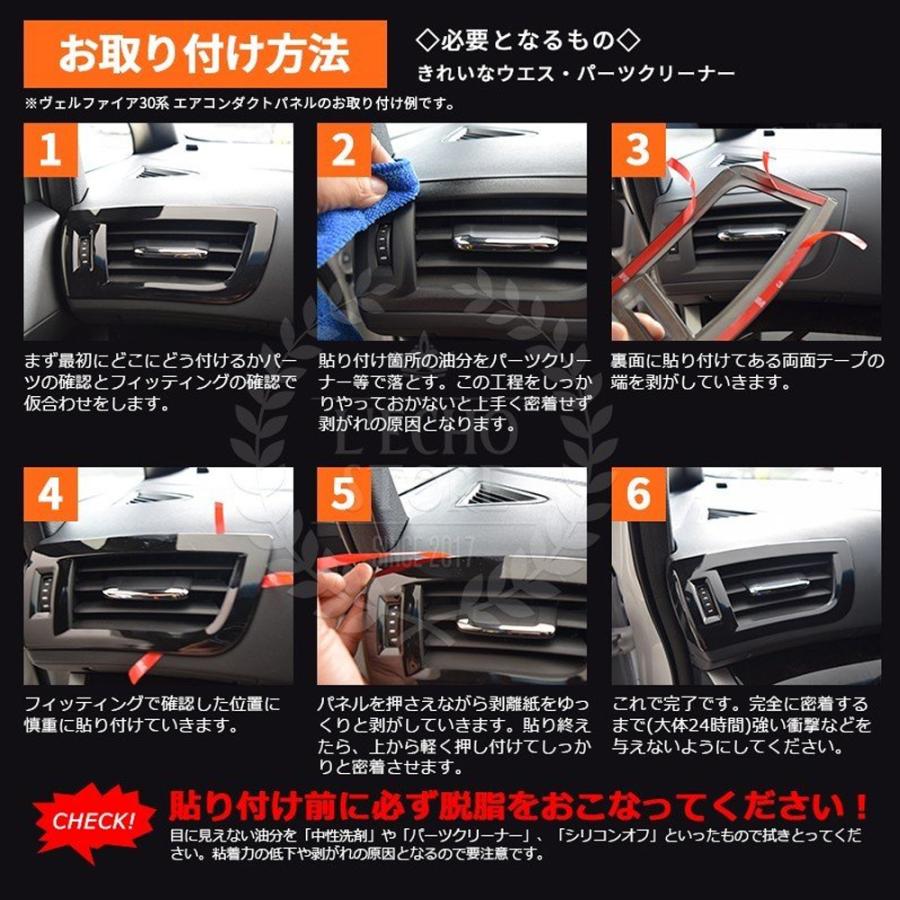 お取り付け方法

◇必要となるもの◇
きれいなウエス・パーツクリーナー

※ヴェルファイア30系 エアコンダクトパネルのお取り付け例です。

1

まず最初にどこにどう付けるかパーツの確認とフィッティングの確認で仮合わせをします。

2

貼り付け箇所の油分をパーツクリーナー等で落とす。この工程をしっかりやっておかないと上手く密着せず剥がれの原因となります。

3

裏面に貼り付けてある両面テープの端を剥がしていきます。

4

フィッティングで確認した位置に慎重に貼り付けていきます。

5

パネルを押さえながら剥離紙をゆっくりと剥がしていきます。貼り終えたら、上から軽く押し付けてしっかりと密着させます。

6

これで完了です。完全に密着するまで(大体24時間)強い衝撃などを与えないようにしてください。

L'ECHO SINCE 2017

CHECK!

貼り付け前に必ず脱脂をおこなってください！

目に見えない油分を「中性洗剤」や「パーツクリーナー」、「シリコンオフ」といったもので拭きとってください。粘着力の低下や剥がれの原因となるので要注意です。