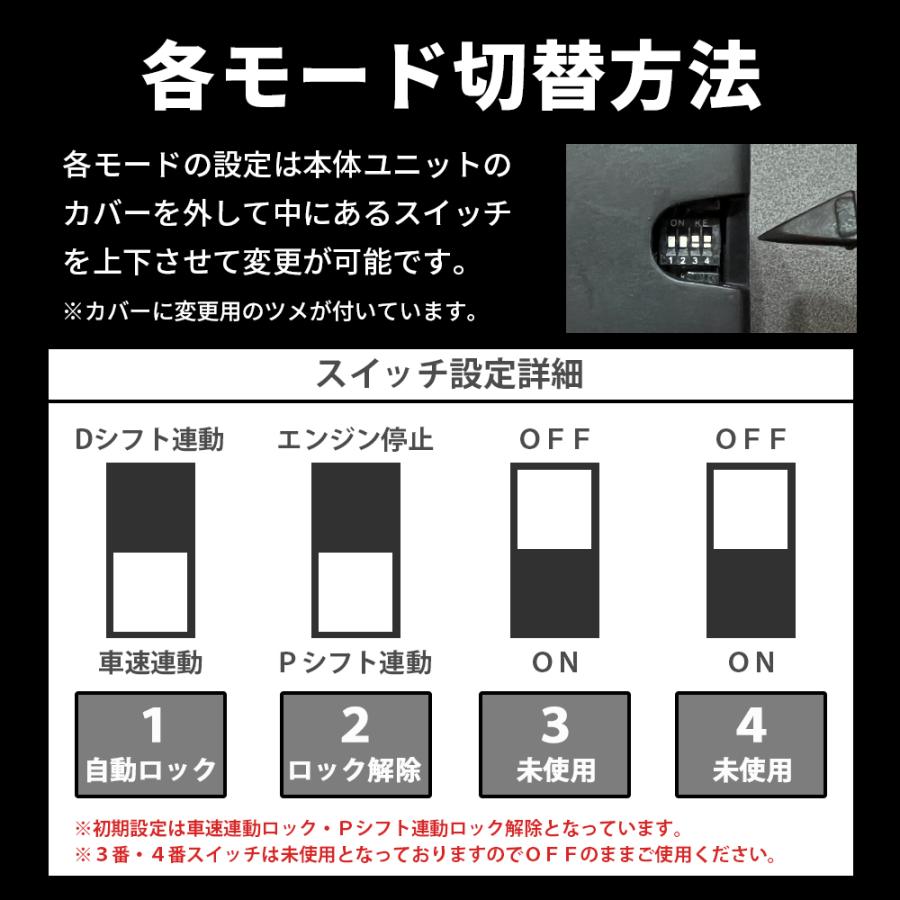 各モード切替方法

各モードの設定は本体ユニットのカバーを外して中にあるスイッチを上下させて変更が可能です。
※カバーに変更用のツメが付いています。

ON KE
1 2 3 4

スイッチ設定詳細

Dシフト連動
車速連動
1
自動ロック

エンジン停止
Pシフト連動
2
ロック解除

OFF
ON
3
未使用

OFF
ON
4
未使用

※初期設定は車速連動ロック・Pシフト連動ロック解除となっています。
※３番・４番スイッチは未使用となっておりますのでＯＦＦのままご使用ください。