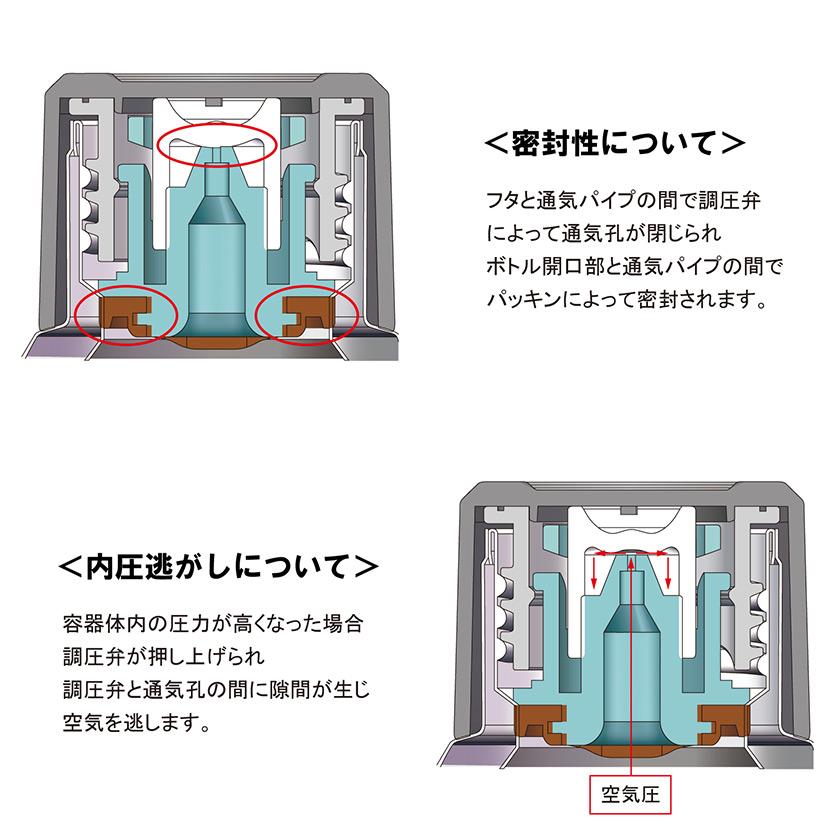 ＜密封性について＞

フタと通気パイプの間で調圧弁によって通気孔が閉じられ
ボトル開口部と通気パイプの間でパッキンによって密封されます。

＜内圧逃がしについて＞

容器体内の圧力が高くなった場合
調圧弁が押し上げられ
調圧弁と通気孔の間に隙間が生じ
空気を逃します。

空気圧