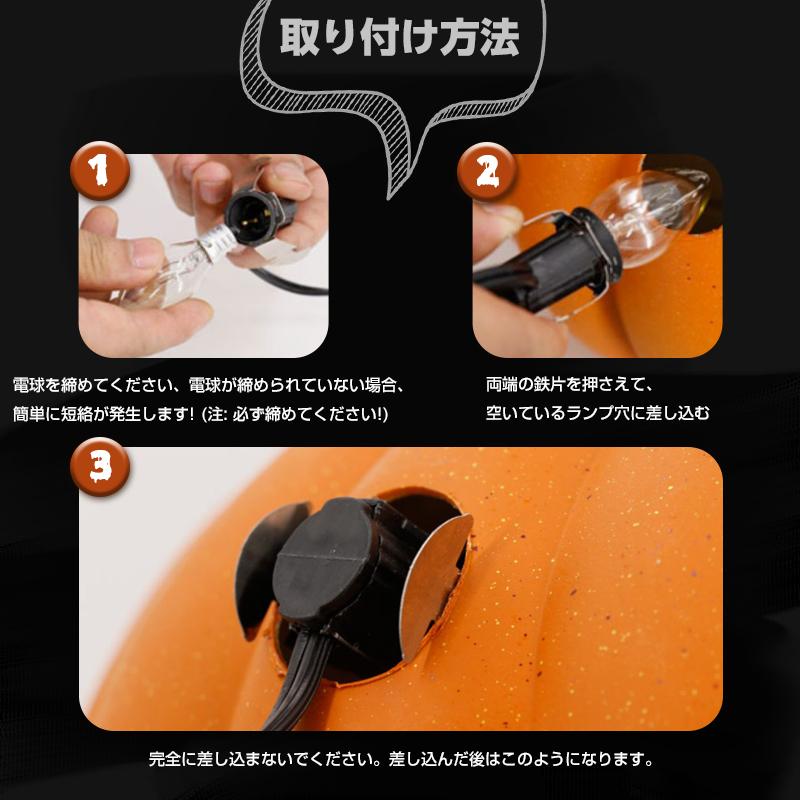 取り付け方法

1

電球を締めてください、電球が締められていない場合、簡単に短絡が発生します！（注: 必ず締めてください!）

2

両端の鉄片を押さえて、空いているランプ穴に差し込む

3

完全に差し込まないでください。差し込んだ後はこのようになります。