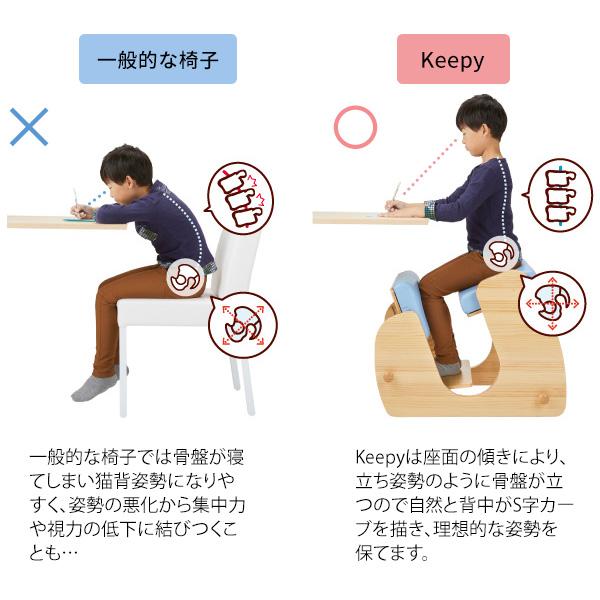 一般的な椅子

×

一般的な椅子では骨盤が寝てしまい猫背姿勢になりやすく、姿勢の悪化から集中力や視力の低下に結びつくことも…

Keepy

○

Keepyは座面の傾きにより、立ち姿勢のように骨盤が立つので自然と背中がS字カーブを描き、理想的な姿勢を保てます。