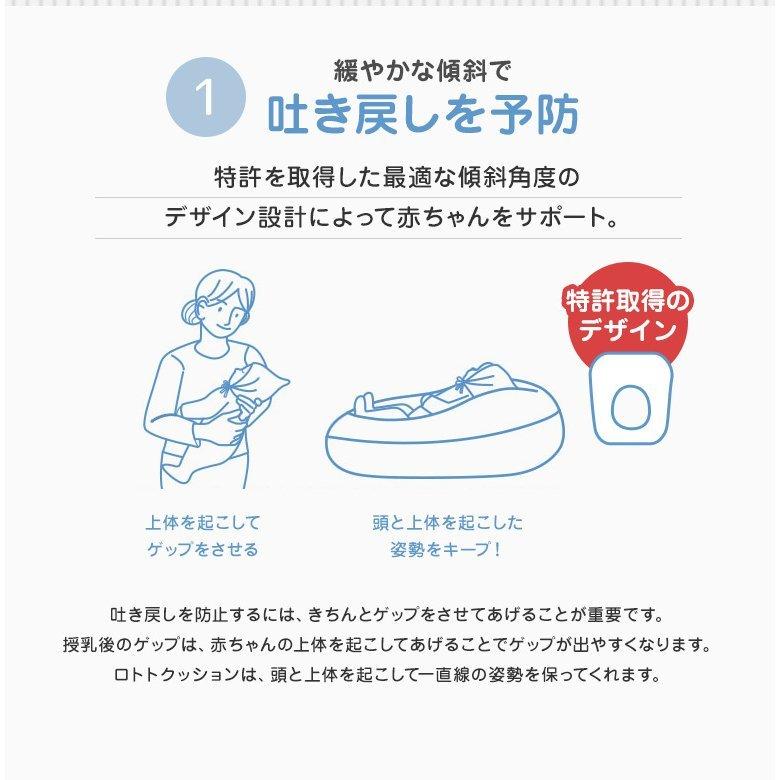 1

緩やかな傾斜で
吐き戻しを予防

特許を取得した最適な傾斜角度の
デザイン設計によって赤ちゃんをサポート。

特許取得の
デザイン

上体を起こして
ゲップをさせる

頭と上体を起こした
姿勢をキープ！

吐き戻しを防止するには、きちんとゲップをさせてあげることが重要です。
授乳後のゲップは、赤ちゃんの上体を起こしてあげることでゲップが出やすくなります。
ロトトクッションは、頭と上体を起こして一直線の姿勢を保ってくれます。