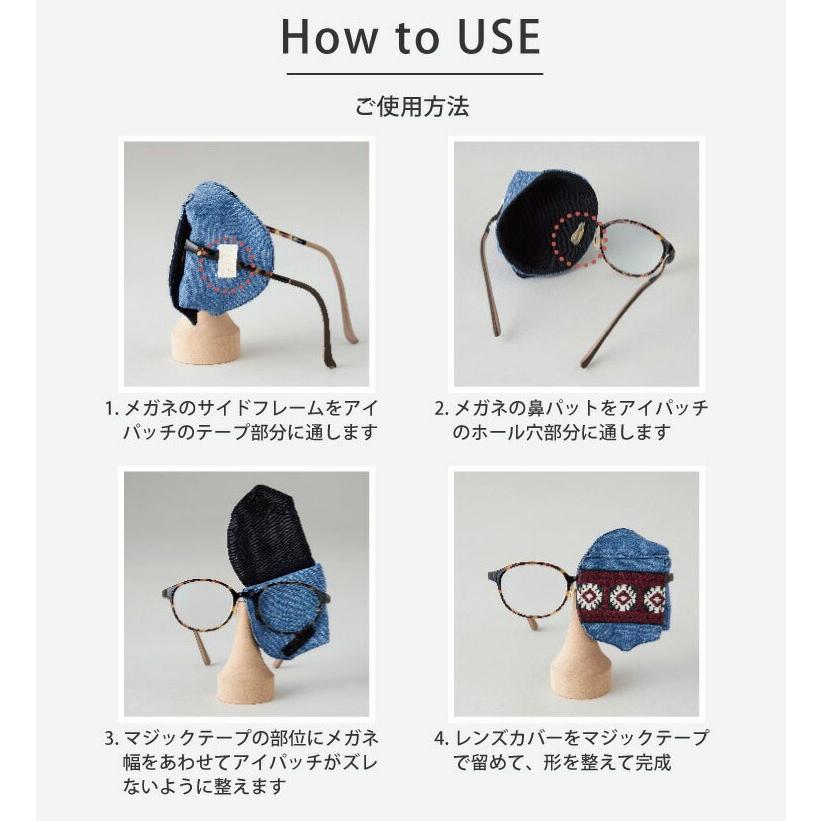 How to USE

ご使用方法

1. メガネのサイドフレームをアイパッチのテープ部分に通します

2. メガネの鼻パットをアイパッチのホール穴部分に通します

3. マジックテープの部位にメガネ幅をあわせてアイパッチがズレないように整えます

4. レンズカバーをマジックテープで留めて、形を整えて完成