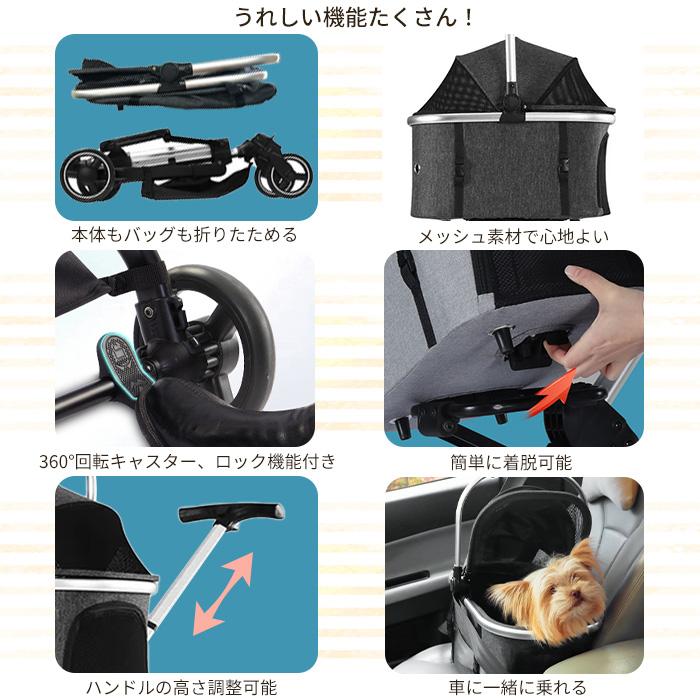 うれしい機能たくさん！

本体もバッグも折りたためる

メッシュ素材で心地よい

360°回転キャスター、ロック機能付き

簡単に着脱可能

ハンドルの高さ調整可能

車に一緒に乗れる