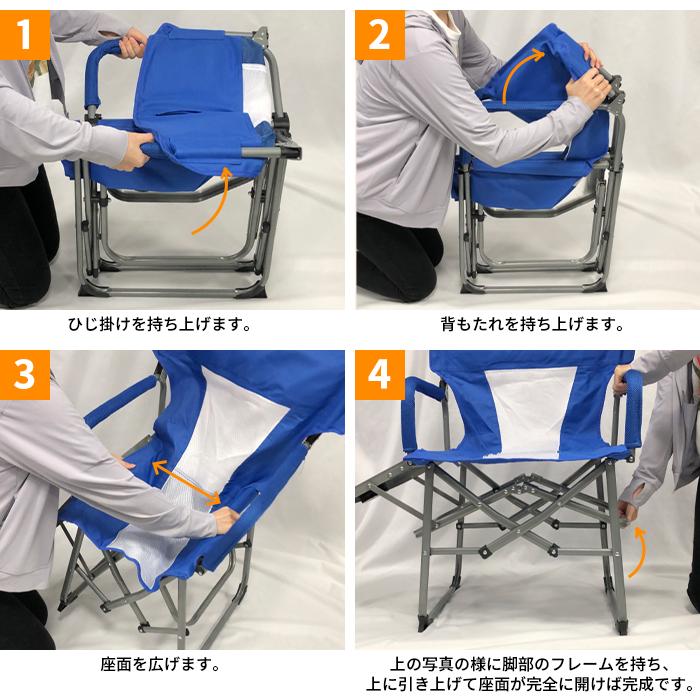 1

ひじ掛けを持ち上げます。

2

背もたれを持ち上げます。

3

座面を広げます。

4

上の写真の様に脚部のフレームを持ち、上に引き上げて座面が完全に開けば完成です。