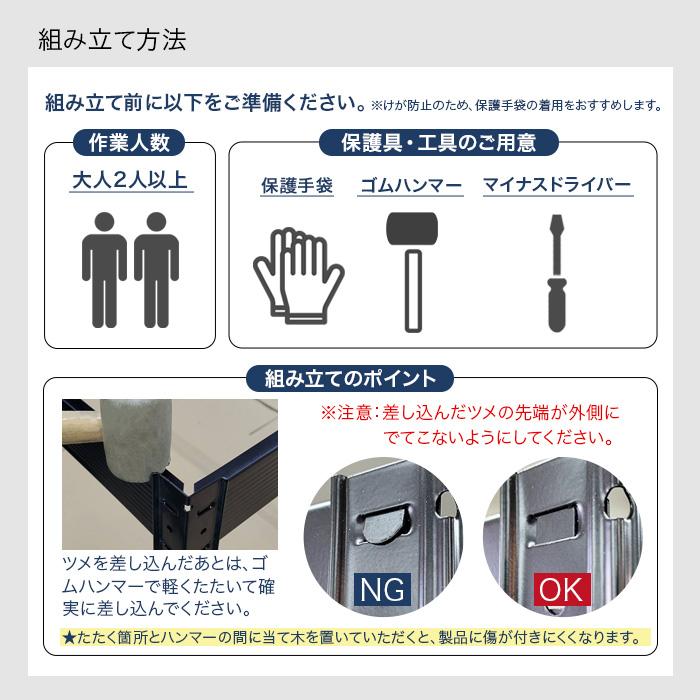 組み立て方法

組み立て前に以下をご準備ください。※けが防止のため、保護手袋の着用をおすすめします。

作業人数

大人2人以上

保護具・工具のご用意

保護手袋

ゴムハンマー

マイナスドライバー

組み立てのポイント

※注意：差し込んだツメの先端が外側にでてこないようにしてください。

ツメを差し込んだあとは、ゴムハンマーで軽くたたいて確実に差し込んでください。

NG

OK

★たたく箇所とハンマーの間に当て木を置いていただくと、製品に傷が付きにくくなります。