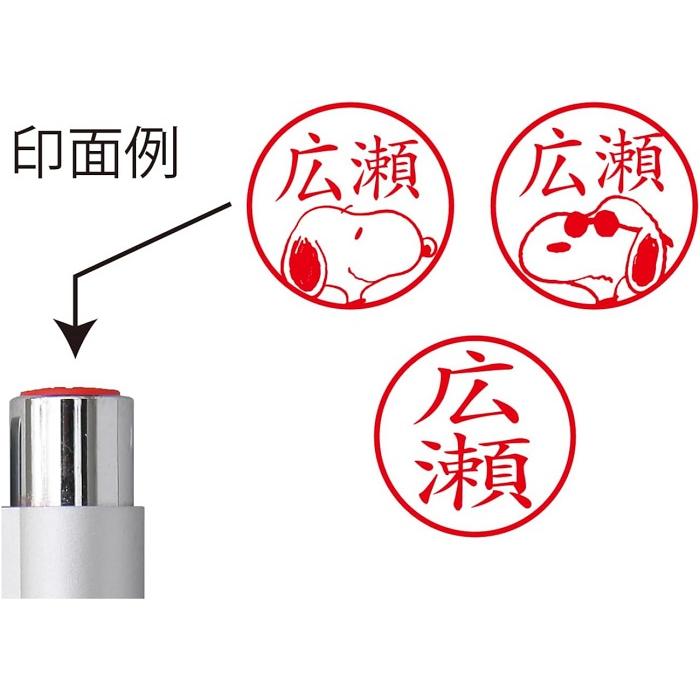 印面例

広瀬

広瀬

広
瀬